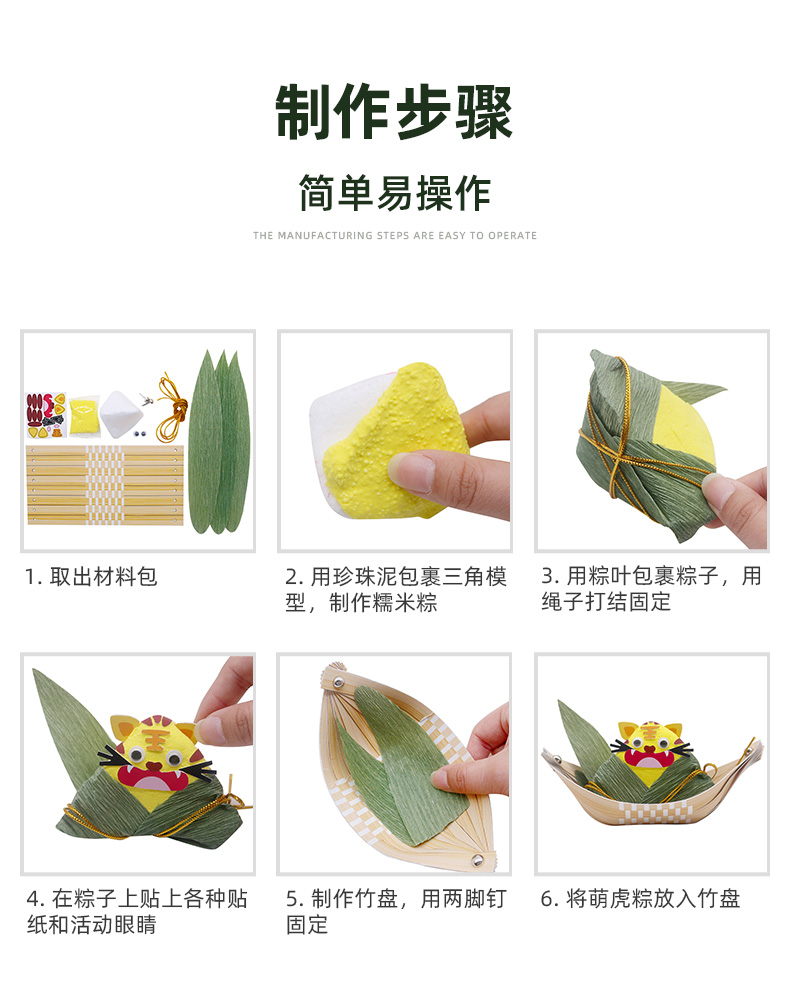 制作步骤

简单易操作

THE MANUFACTURING STEPS ARE EASY TO OPERATE

1. 取出材料包

2. 用珍珠泥包裹三角模型，制作糯米粽

3. 用粽叶包裹粽子，用绳子打结固定

4. 在粽子上贴上各种贴纸和活动眼睛

5. 制作竹盘，用两脚钉固定

6. 将萌虎粽放入竹盘