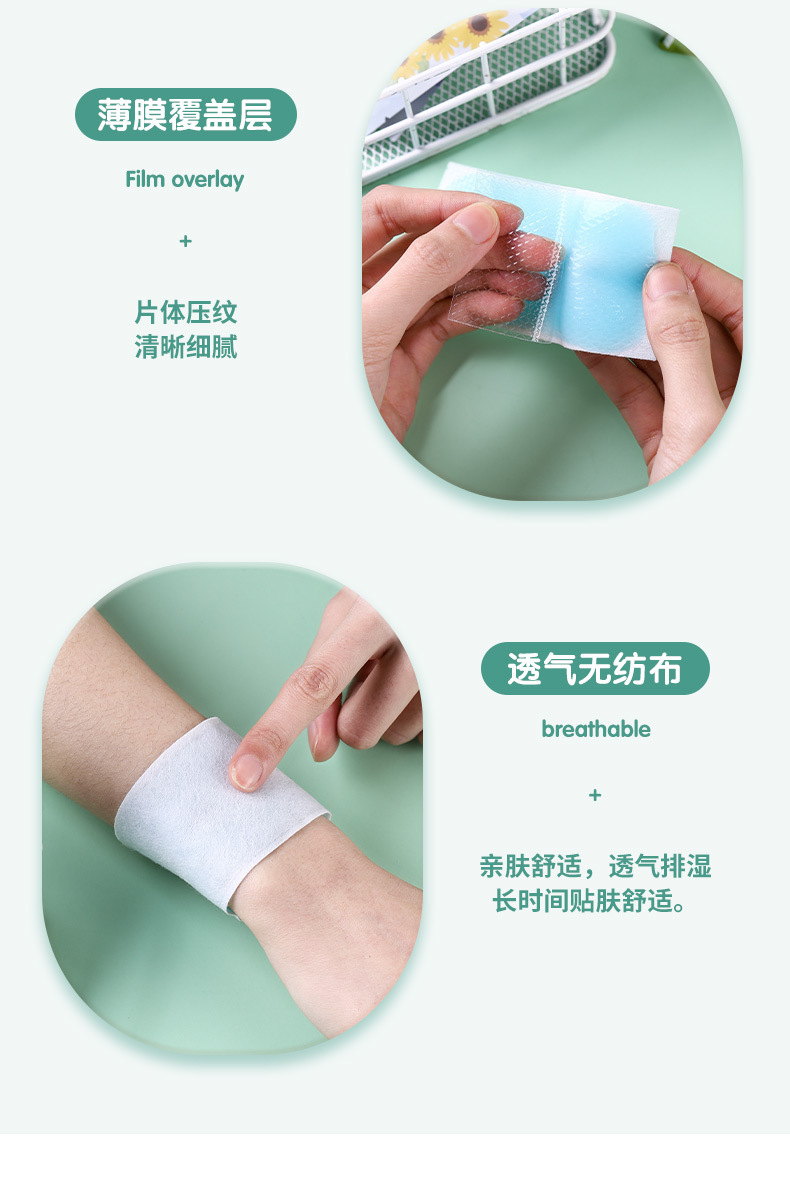 薄膜覆盖层

Film overlay

+

片体压纹
清晰细腻

透气无纺布

breathable

+

亲肤舒适，透气排湿
长时间贴肤舒适。