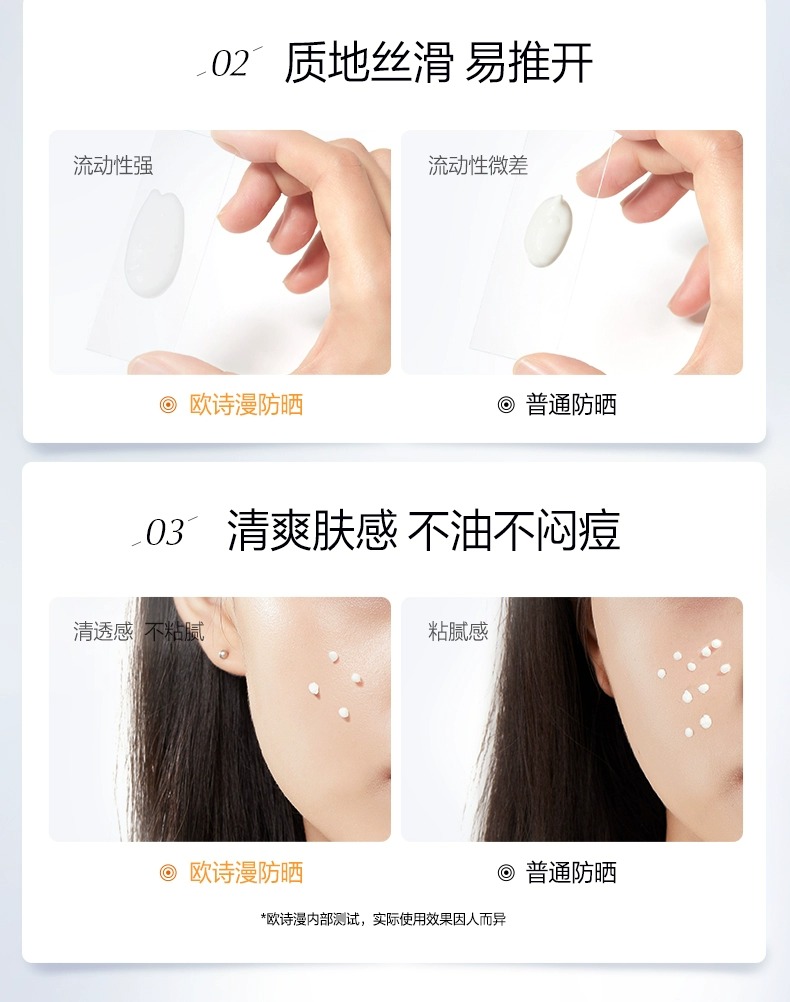 02 质地丝滑 易推开

流动性强

流动性微差

欧诗漫防晒

普通防晒

03 清爽肤感 不油不闷痘

清透感 不粘腻

粘腻感

欧诗漫防晒

普通防晒

*欧诗漫内部测试，实际使用效果因人而异