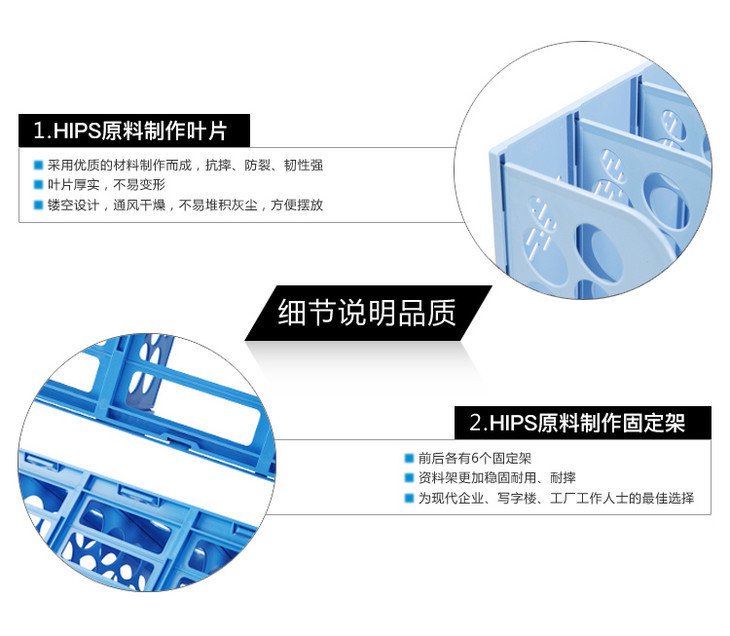 1.HIPS原料制作叶片

采用优质的材料制作而成，抗摔、防裂、韧性强
叶片厚实，不易变形
镂空设计，通风干燥，不易堆积灰尘，方便摆放

细节说明品质

2.HIPS原料制作固定架

前后各有6个固定架
资料架更加稳固耐用、耐摔
为现代企业、写字楼、工厂工作人士的最佳选择