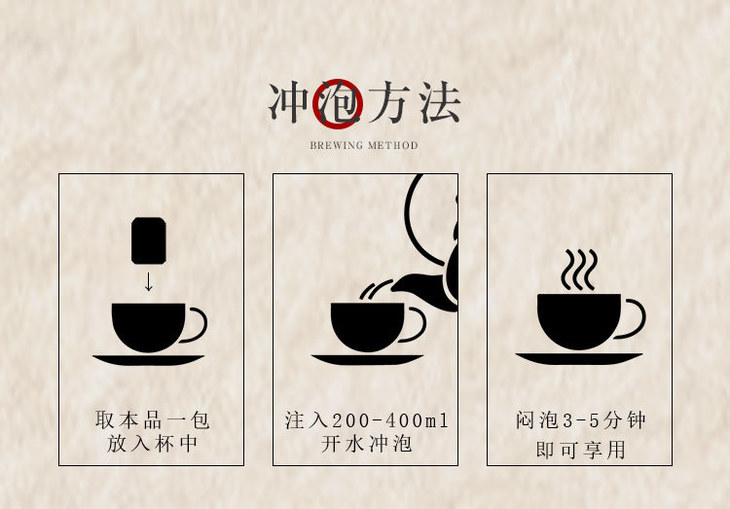 冲泡方法
BREWING METHOD

取本品一包
放入杯中

注入200-400ml
开水冲泡

闷泡3-5分钟
即可享用