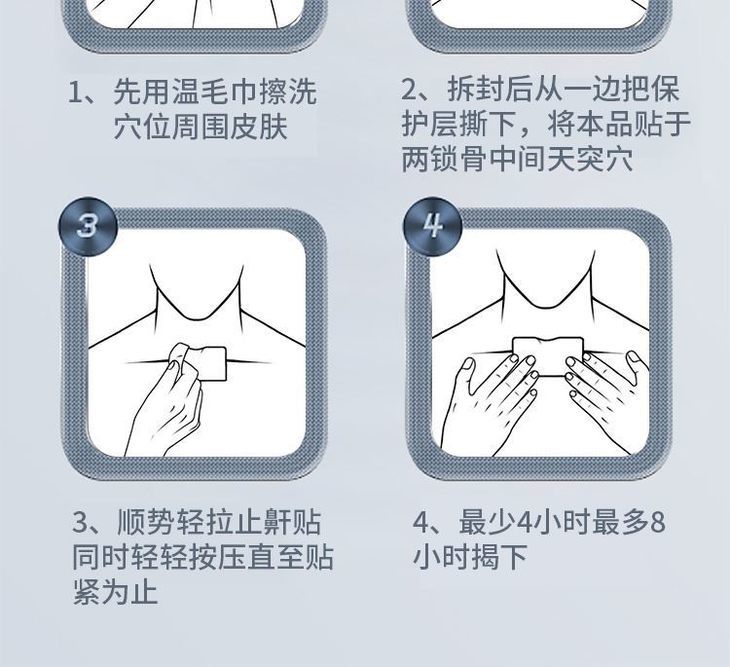 1、先用温毛巾擦洗穴位周围皮肤

2、拆封后从一边把保护层撕下，将本品贴于两锁骨中间天突穴

3

4

3、顺势轻拉止鼾贴同时轻轻按压直至贴紧为止

4、最少4小时最多8小时揭下