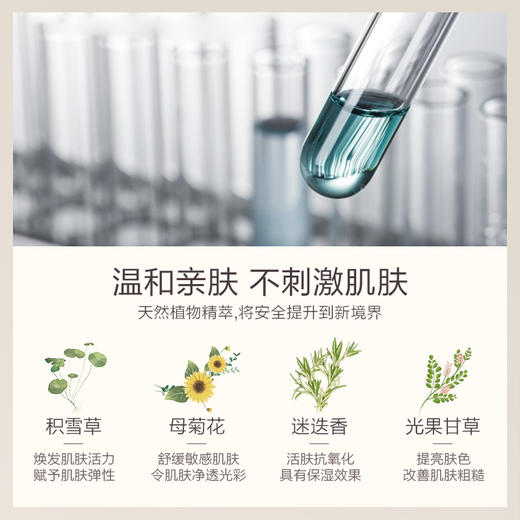 温和亲肤 不刺激肌肤
天然植物精萃,将安全提升到新境界

积雪草
焕发肌肤活力
赋予肌肤弹性

母菊花
舒缓敏感肌肤
令肌肤净透光彩

迷迭香
活肤抗氧化
具有保湿效果

光果甘草
提亮肤色
改善肌肤粗糙