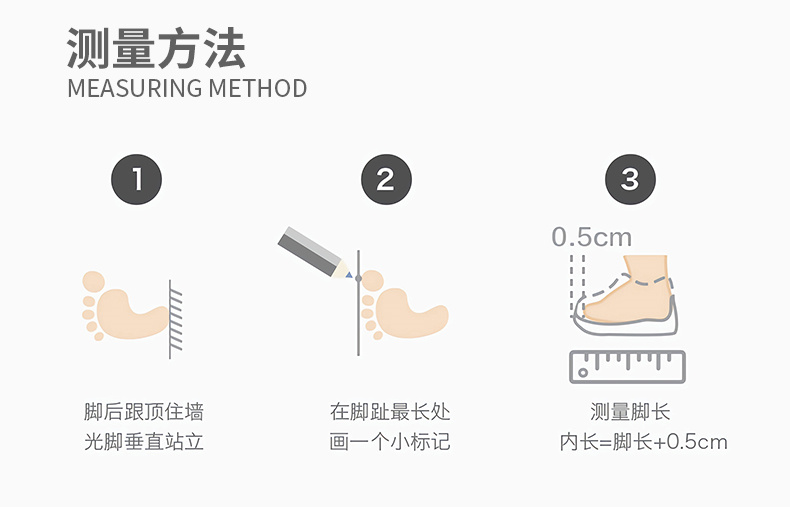 测量方法
MEASURING METHOD

1

脚后跟顶住墙
光脚垂直站立

2

在脚趾最长处
画一个小标记

3

0.5cm

测量脚长
内长=脚长+0.5cm