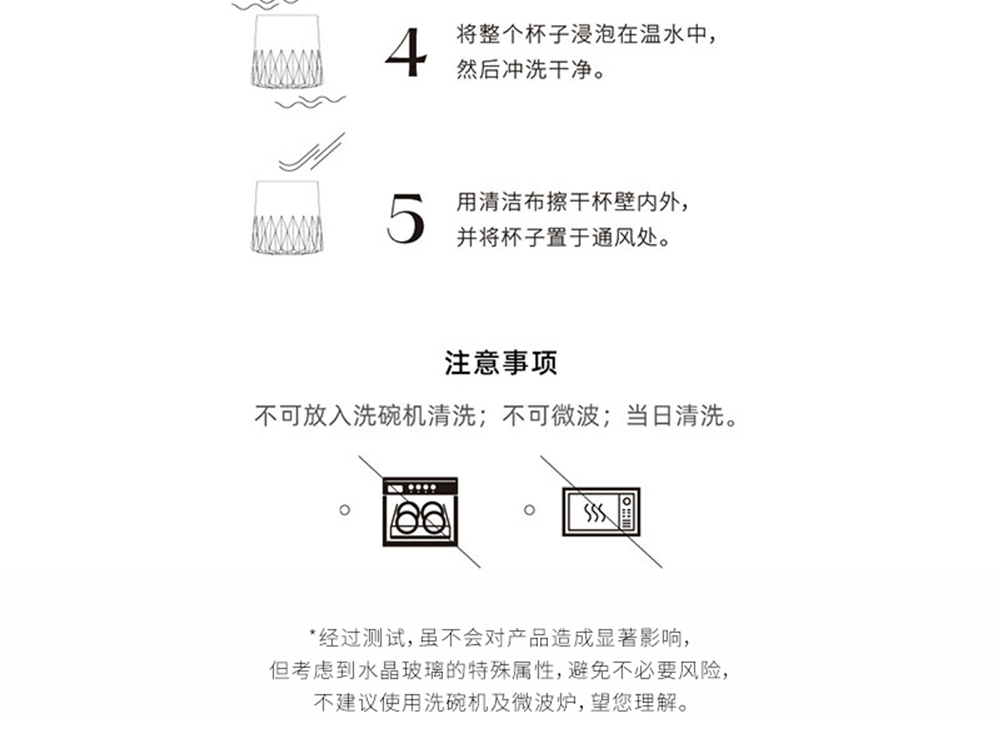 4 将整个杯子浸泡在温水中，然后冲洗干净。

5 用清洁布擦干杯壁内外，并将杯子置于通风处。

注意事项

不可放入洗碗机清洗；不可微波；当日清洗。

*经过测试，虽不会对产品造成显著影响，但考虑到水晶玻璃的特殊属性，避免不必要风险，不建议使用洗碗机及微波炉，望您理解。