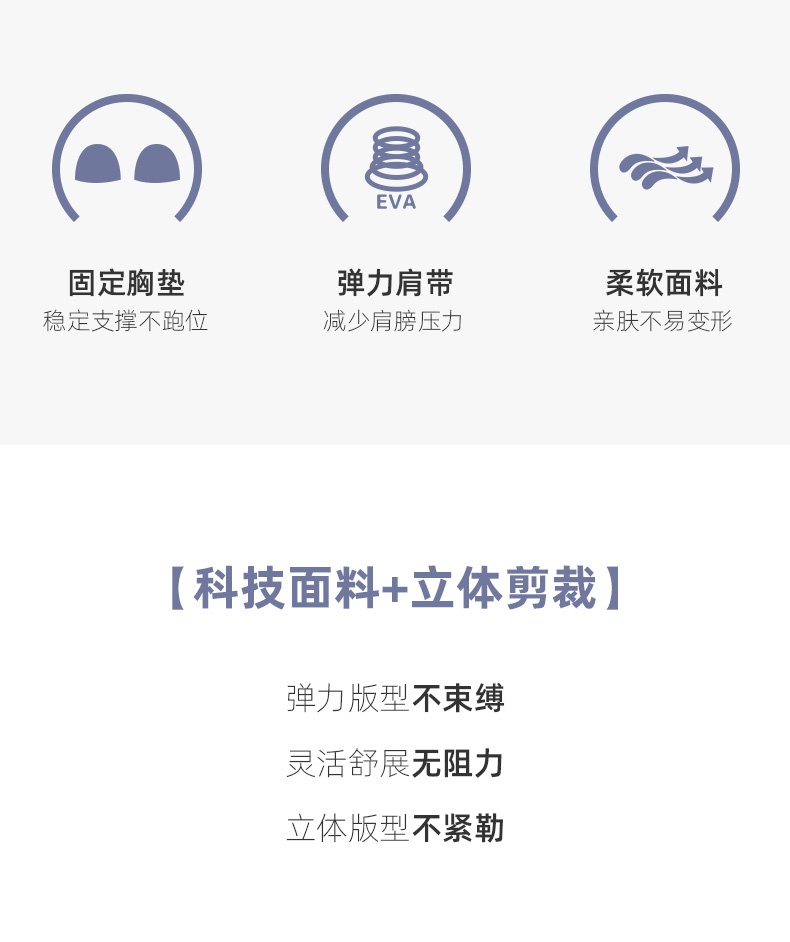 EVA

固定胸垫
稳定支撑不跑位

弹力肩带
减少肩膀压力

柔软面料
亲肤不易变形

【科技面料+立体剪裁】

弹力版型不束缚

灵活舒展无阻力

立体版型不紧勒