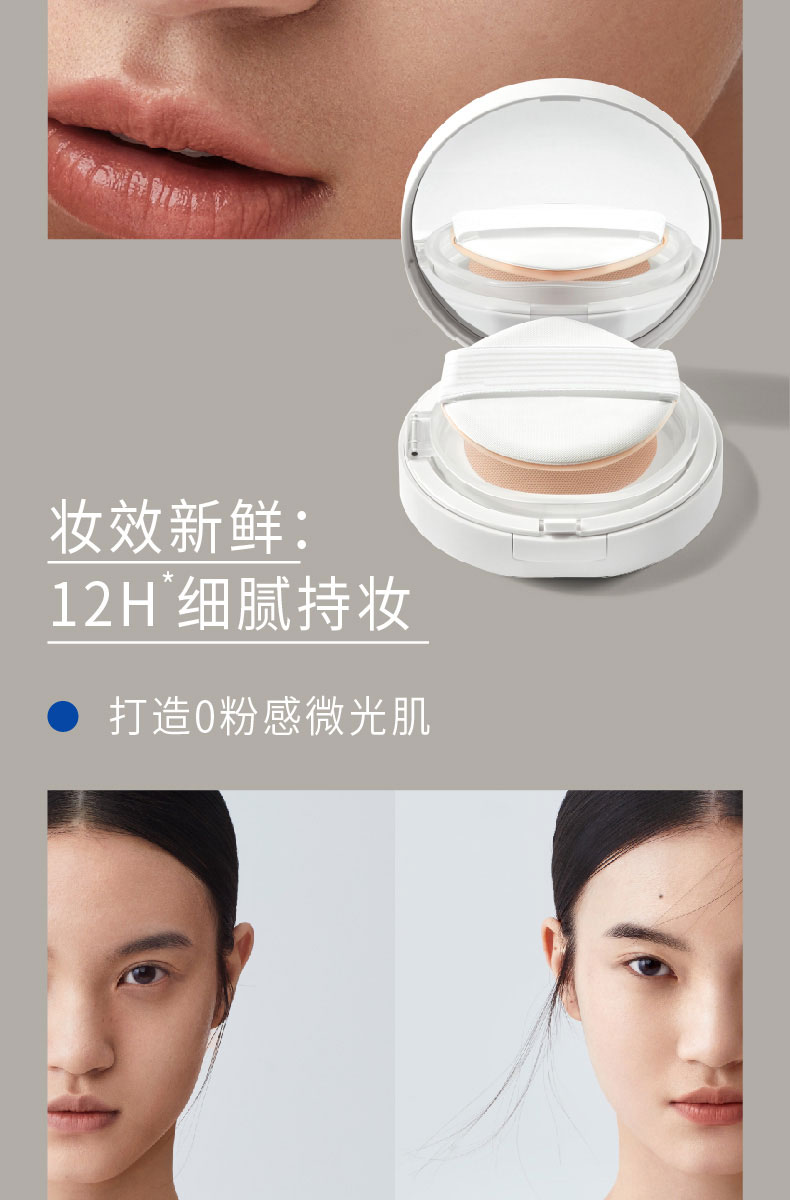 妆效新鲜:
12H*细腻持妆

打造0粉感微光肌