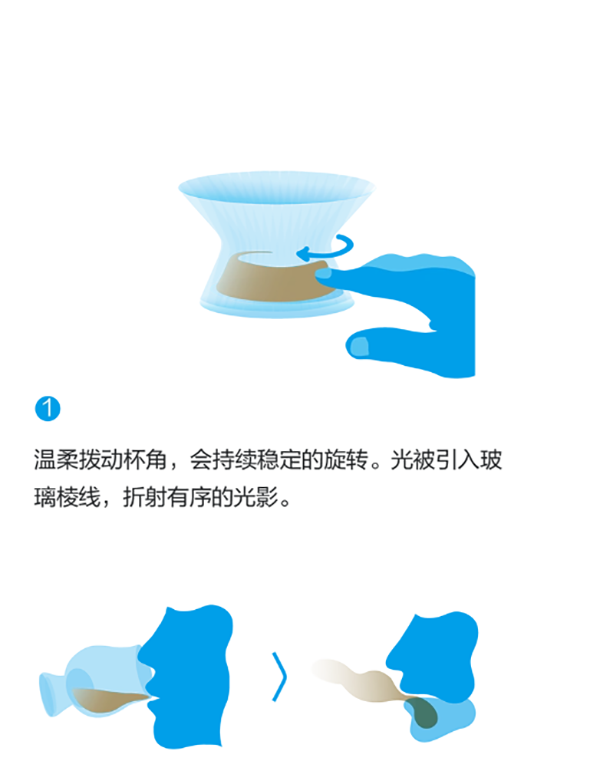 1

温柔拨动杯角，会持续稳定的旋转。光被引入玻璃棱线，折射有序的光影。