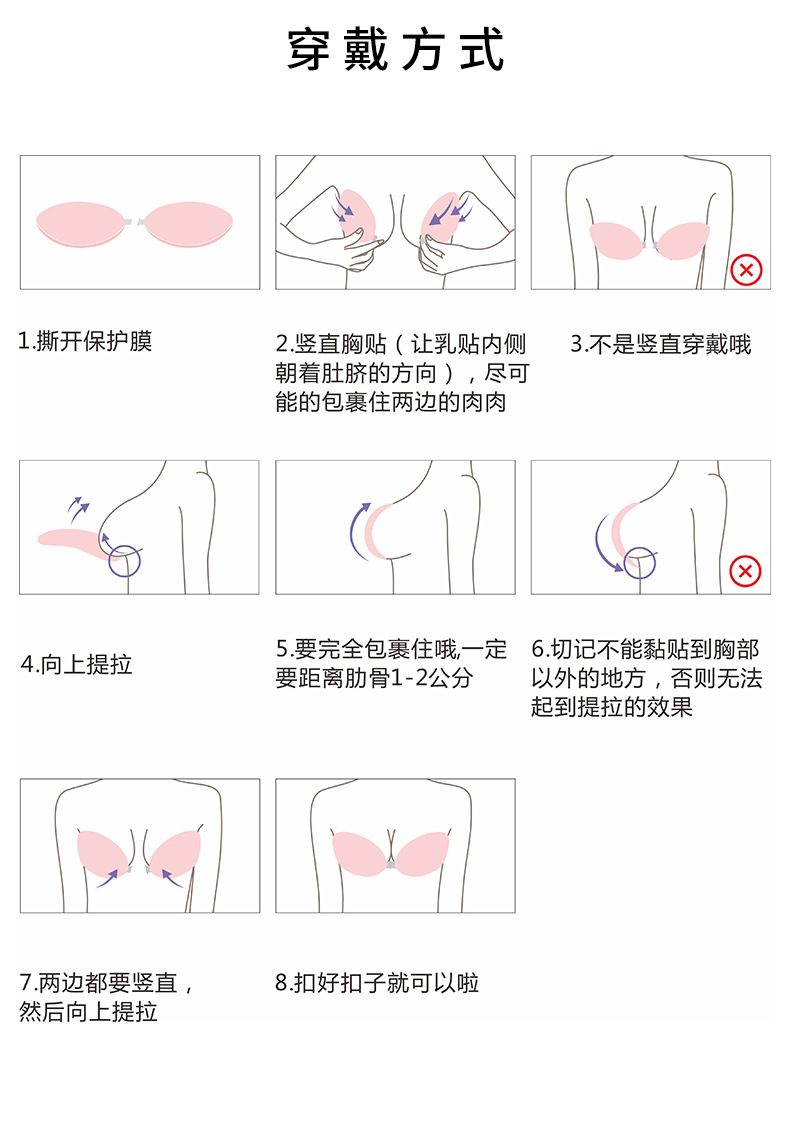 穿戴方式

1.撕开保护膜

2.竖直胸贴（让乳贴内侧朝着肚脐的方向），尽可能的包裹住两边的肉肉

3.不是竖直穿戴哦

4.向上提拉

5.要完全包裹住哦,一定要距离肋骨1-2公分

6.切记不能黏贴到胸部以外的地方，否则无法起到提拉的效果

7.两边都要竖直，然后向上提拉

8.扣好扣子就可以啦