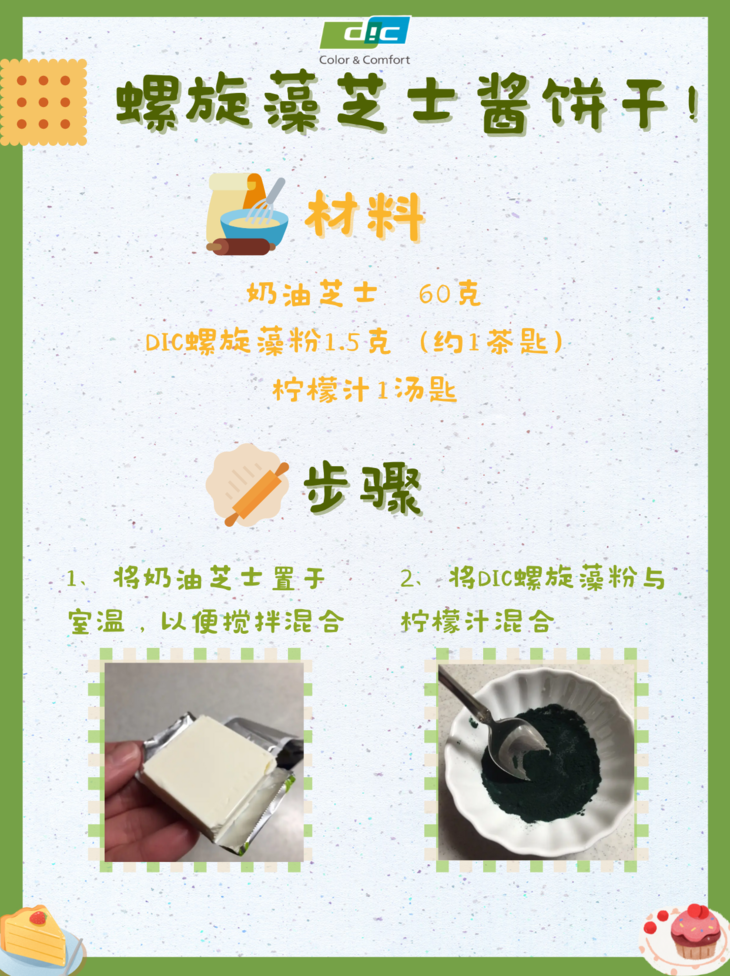 DIC
Color & Comfort

螺旋藻芝士酱饼干！

材料

奶油芝士 60克
DIC螺旋藻粉1.5克 （约1茶匙）
柠檬汁1汤匙

步骤

1、将奶油芝士置于室温，以便搅拌混合

2、将DIC螺旋藻粉与柠檬汁混合