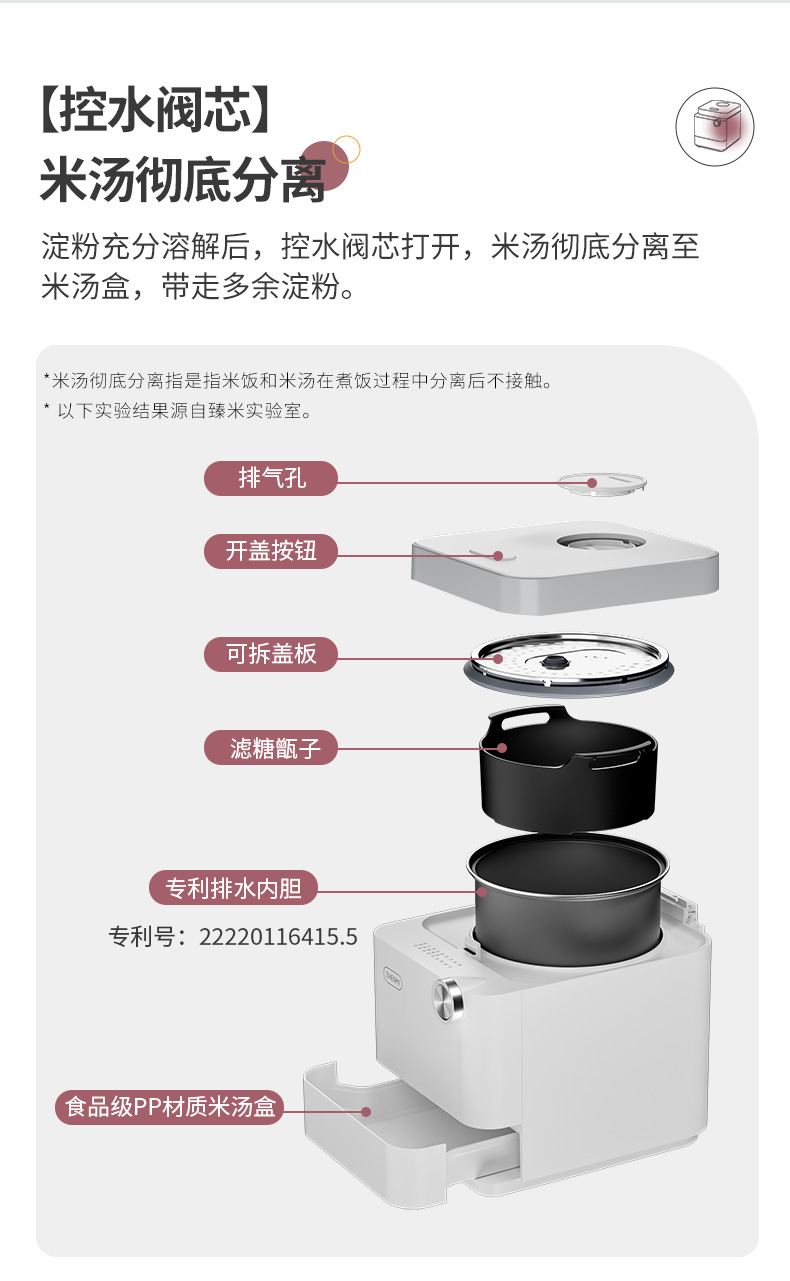 【控水阀芯】
米汤彻底分离

淀粉充分溶解后，控水阀芯打开，米汤彻底分离至米汤盒，带走多余淀粉。

*米汤彻底分离指是指米饭和米汤在煮饭过程中分离后不接触。
* 以下实验结果源自臻米实验室。

排气孔

开盖按钮

可拆盖板

滤糖甑子

专利排水内胆

专利号：22220116415.5

食品级PP材质米汤盒