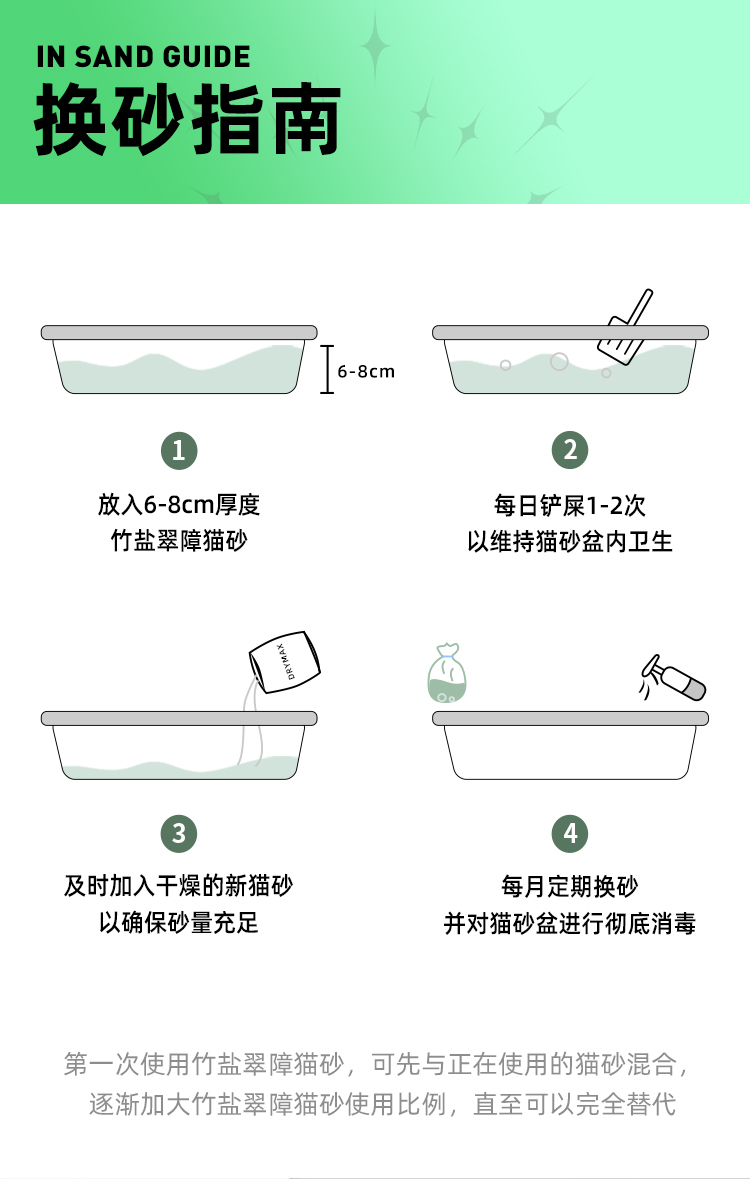 IN SAND GUIDE
换砂指南

6-8cm

1
放入6-8cm厚度
竹盐翠障猫砂

2
每日铲屎1-2次
以维持猫砂盆内卫生

DRYMAX

3
及时加入干燥的新猫砂
以确保砂量充足

4
每月定期换砂
并对猫砂盆进行彻底消毒

第一次使用竹盐翠障猫砂，可先与正在使用的猫砂混合，
逐渐加大竹盐翠障猫砂使用比例，直至可以完全替代