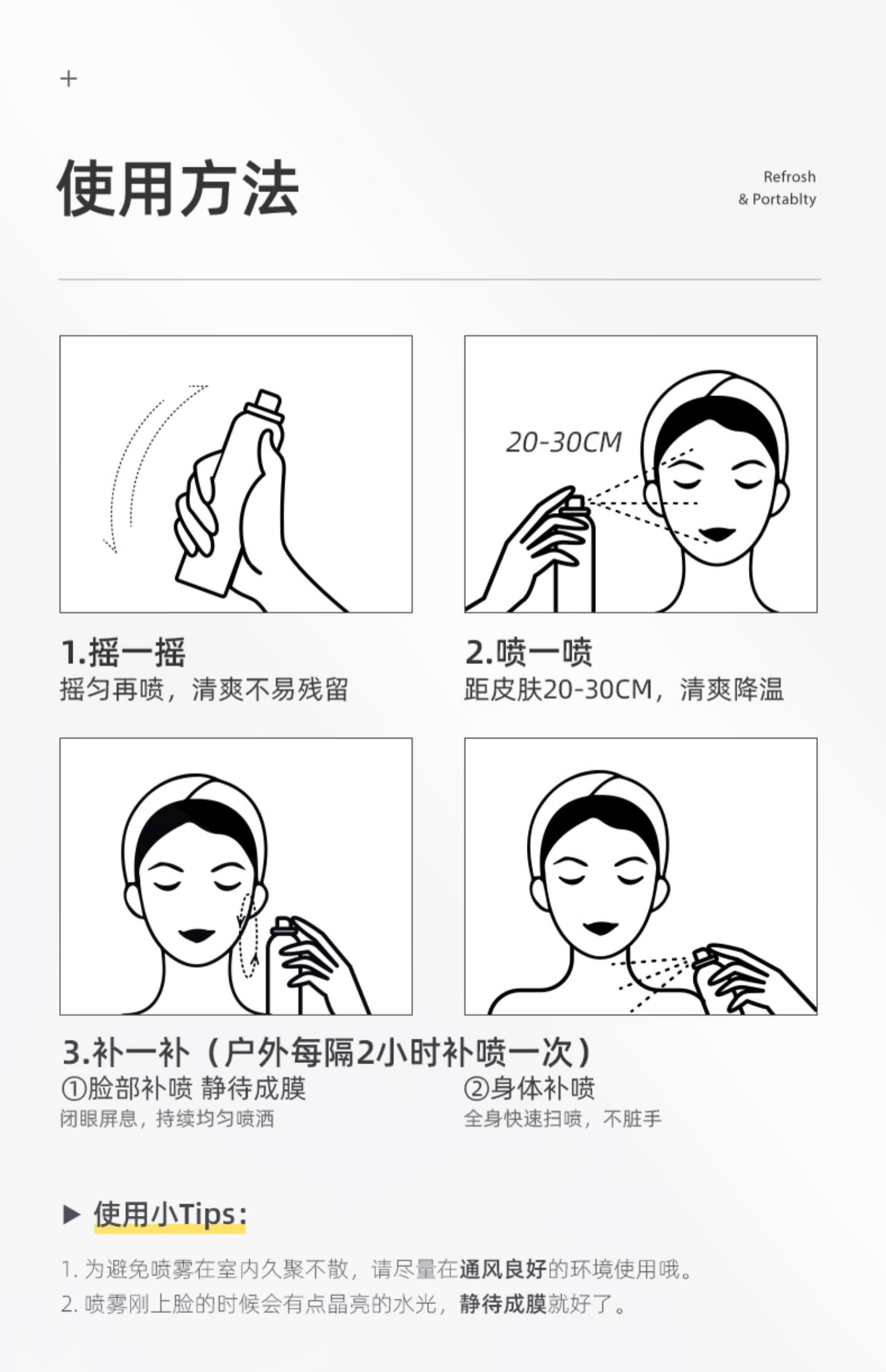 +

使用方法

Refrosh
& Portablty

20-30CM

1.摇一摇
摇匀再喷，清爽不易残留

2.喷一喷
距皮肤20-30CM，清爽降温

3.补一补（户外每隔2小时补喷一次）
①脸部补喷 静待成膜
闭眼屏息，持续均匀喷洒

②身体补喷
全身快速扫喷，不脏手

▶ 使用小Tips：

1. 为避免喷雾在室内久聚不散，请尽量在通风良好的环境使用哦。
2. 喷雾刚上脸的时候会有点晶亮的水光，静待成膜就好了。