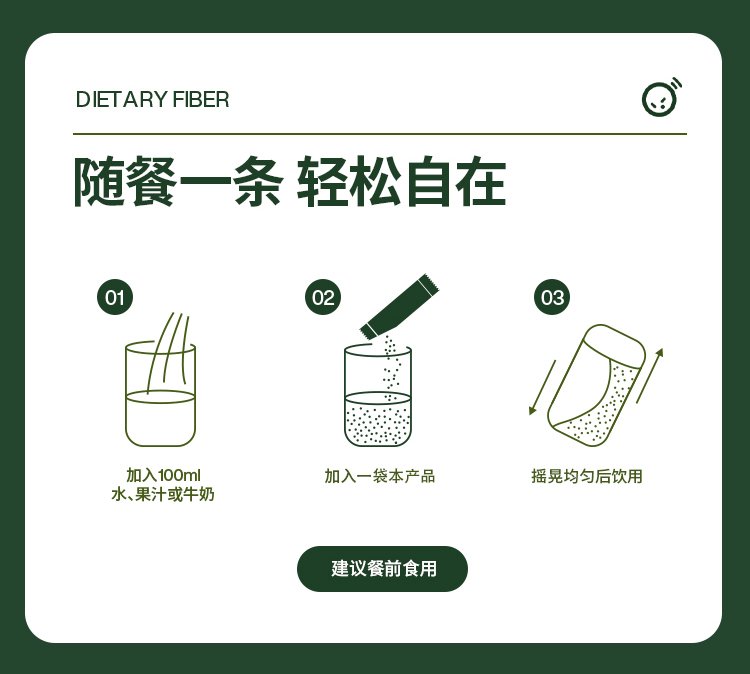 DIETARY FIBER

随餐一条 轻松自在

01
加入100ml
水、果汁或牛奶

02
加入一袋本产品

03
摇晃均匀后饮用

建议餐前食用