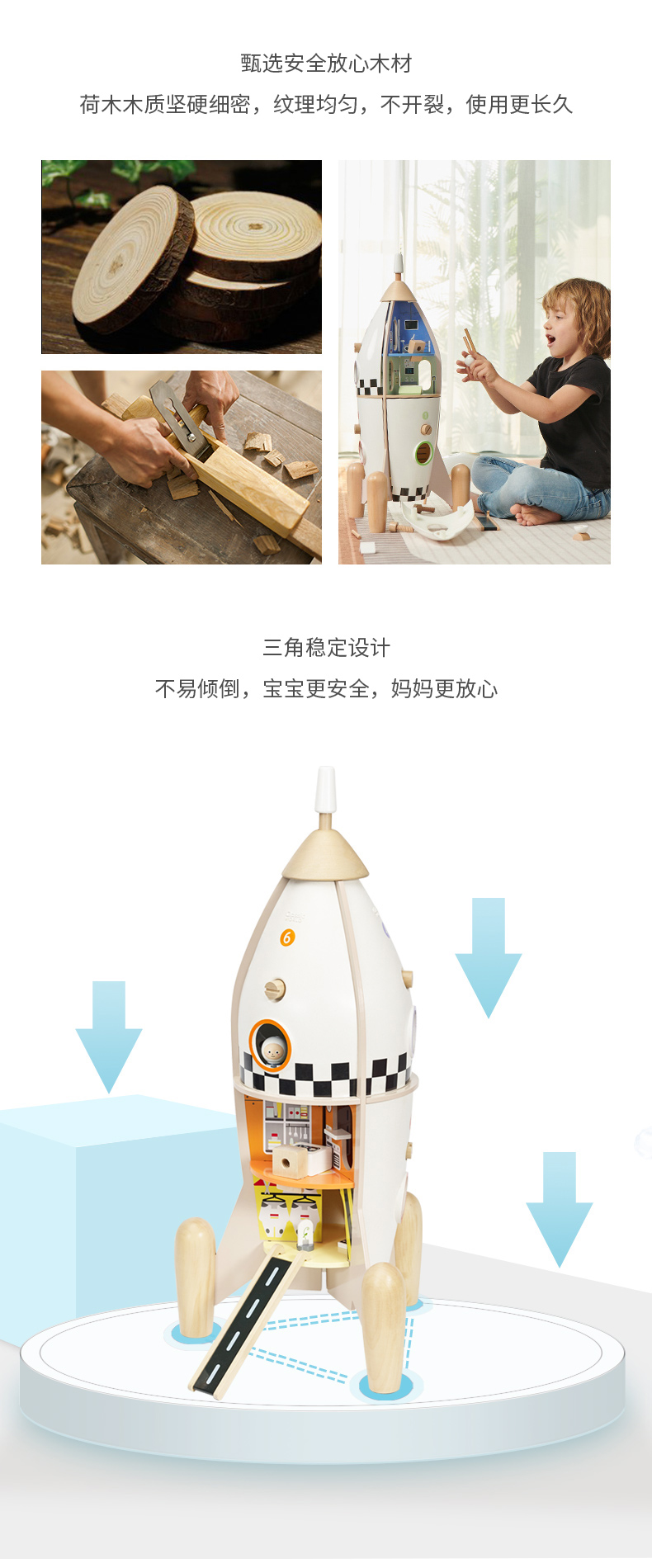 甄选安全放心木材

荷木木质坚硬细密，纹理均匀，不开裂，使用更长久

三角稳定设计

不易倾倒，宝宝更安全，妈妈更放心

6