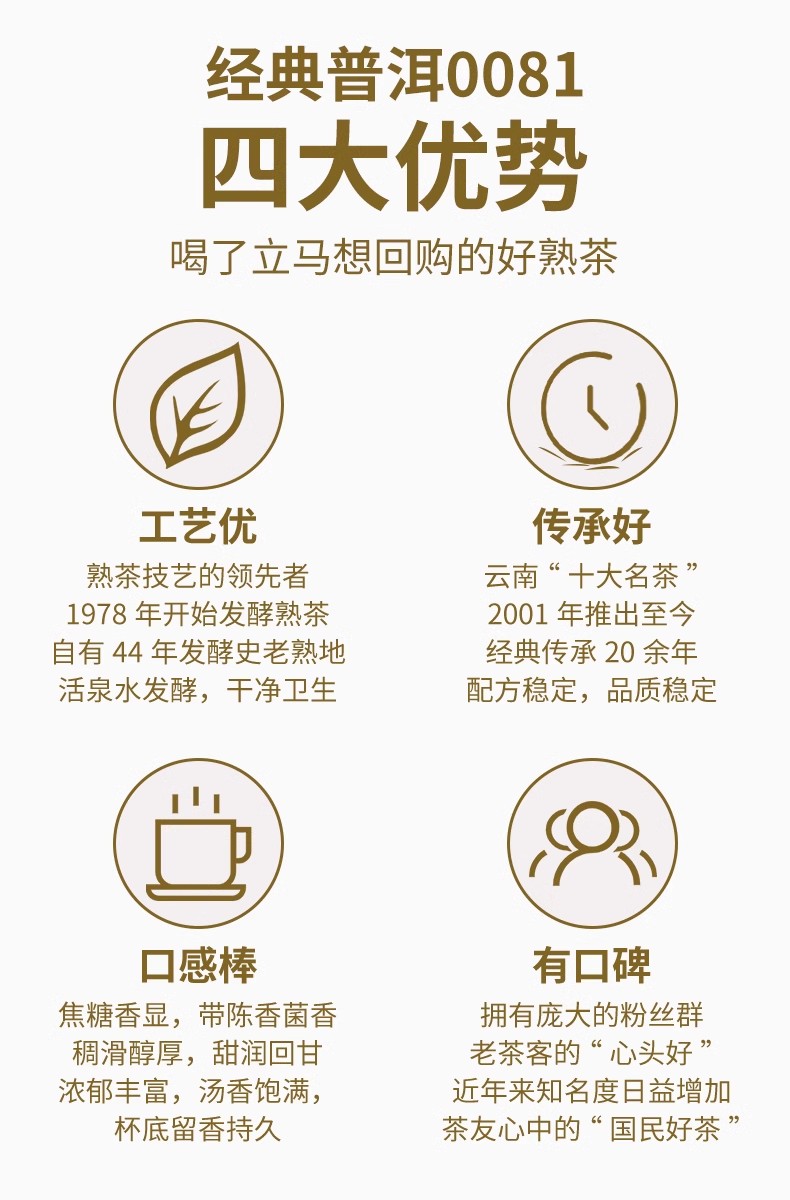 经典普洱0081
四大优势
喝了立马想回购的好熟茶

工艺优
熟茶技艺的领先者
1978年开始发酵熟茶
自有44年发酵史老熟地
活泉水发酵，干净卫生

传承好
云南“十大名茶”
2001年推出至今
经典传承20余年
配方稳定，品质稳定

口感棒
焦糖香显，带陈香菌香
稠滑醇厚，甜润回甘
浓郁丰富，汤香饱满，
杯底留香持久

有口碑
拥有庞大的粉丝群
老茶客的“心头好”
近年来知名度日益增加
茶友心中的“国民好茶”