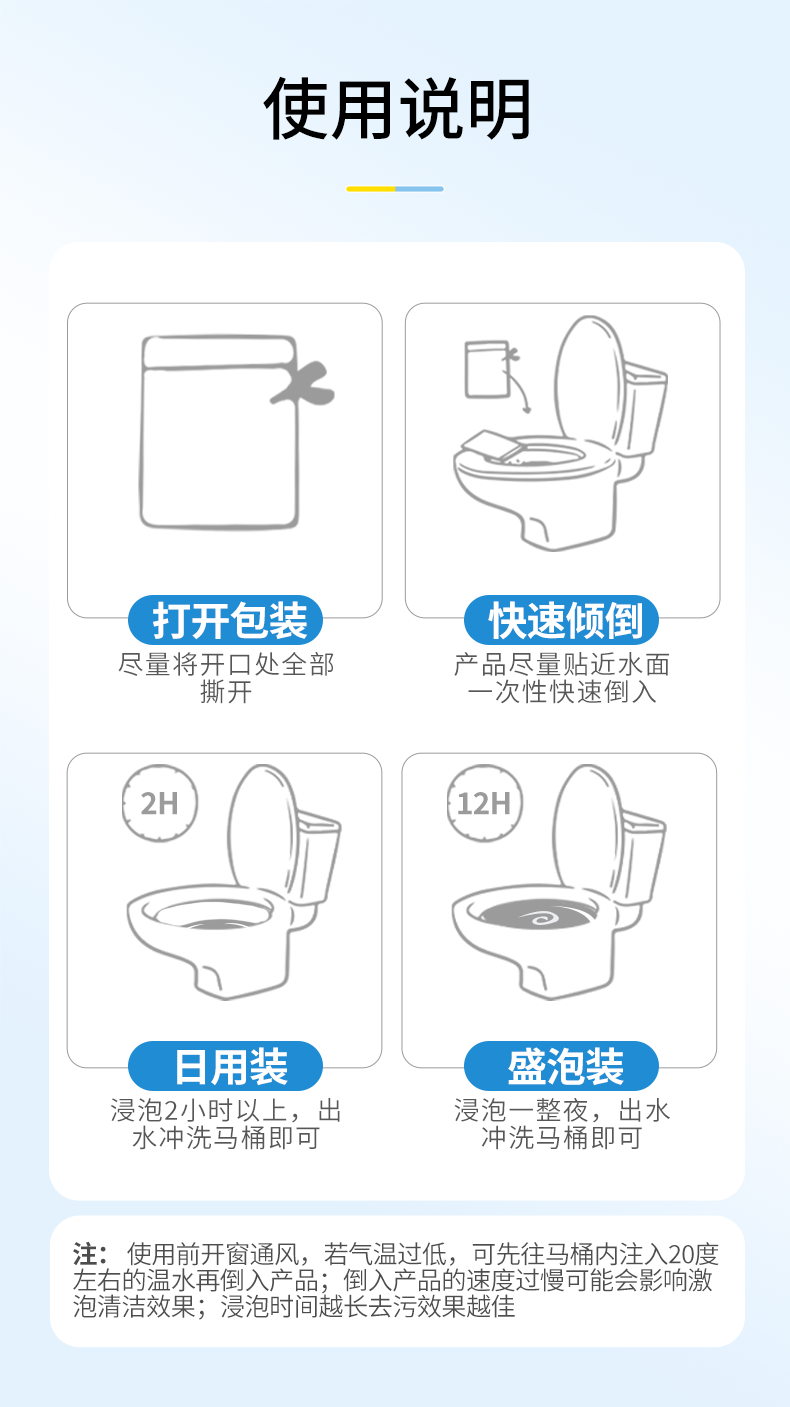 使用说明

打开包装
尽量将开口处全部撕开

快速倾倒
产品尽量贴近水面一次性快速倒入

2H

日用装
浸泡2小时以上，出水冲洗马桶即可

12H

盛泡装
浸泡一整夜，出水冲洗马桶即可

注：使用前开窗通风，若气温过低，可先往马桶内注入20度左右的温水再倒入产品；倒入产品的速度过慢可能会影响激泡清洁效果；浸泡时间越长去污效果越佳