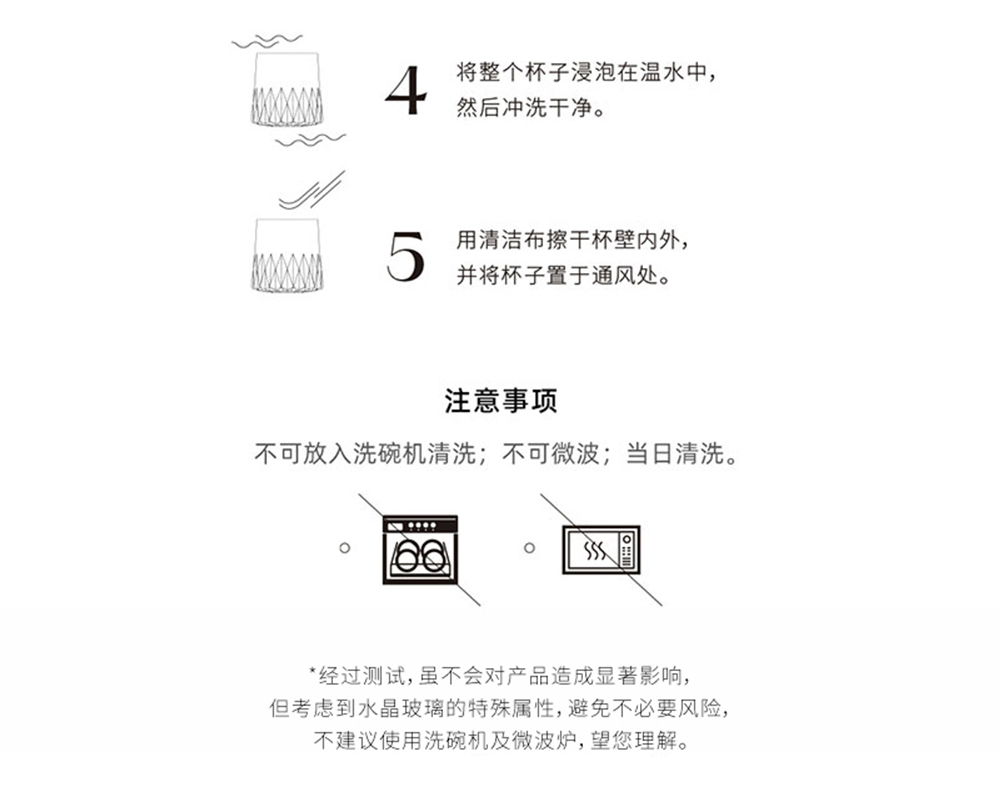 4 将整个杯子浸泡在温水中，然后冲洗干净。

5 用清洁布擦干杯壁内外，并将杯子置于通风处。

注意事项

不可放入洗碗机清洗；不可微波；当日清洗。

*经过测试，虽不会对产品造成显著影响，但考虑到水晶玻璃的特殊属性，避免不必要风险，不建议使用洗碗机及微波炉，望您理解。