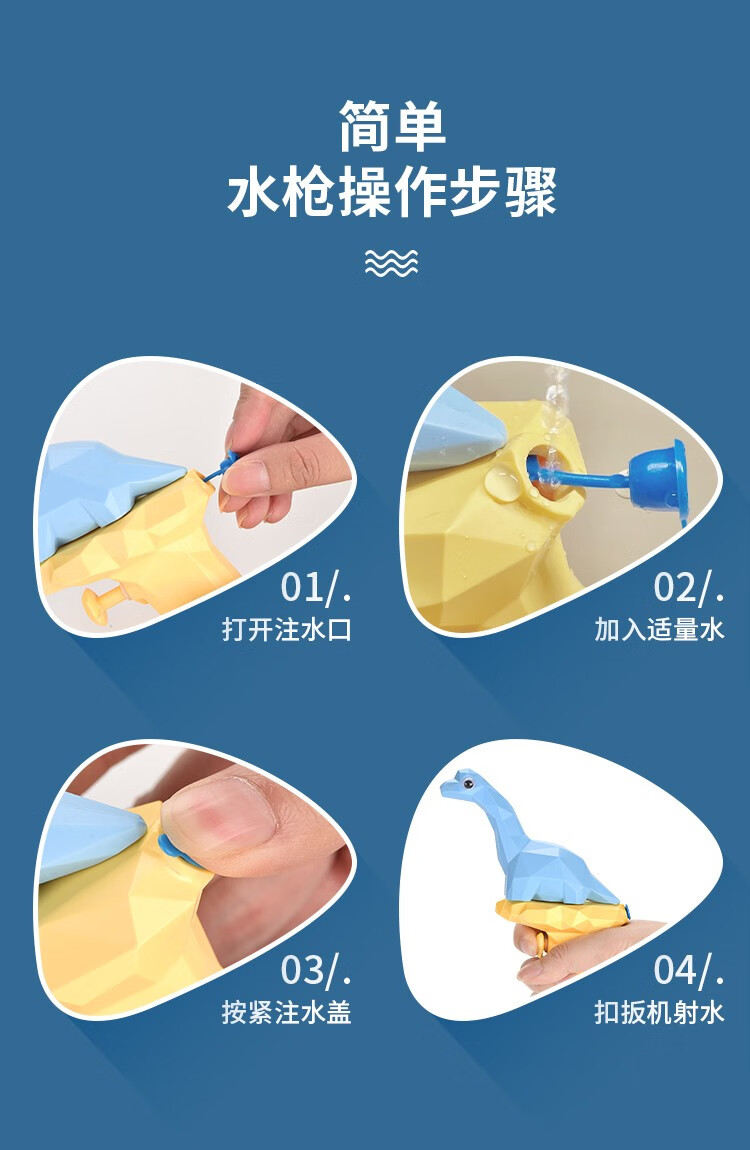 简单
水枪操作步骤

01/.
打开注水口

02/.
加入适量水

03/.
按紧注水盖

04/.
扣扳机射水