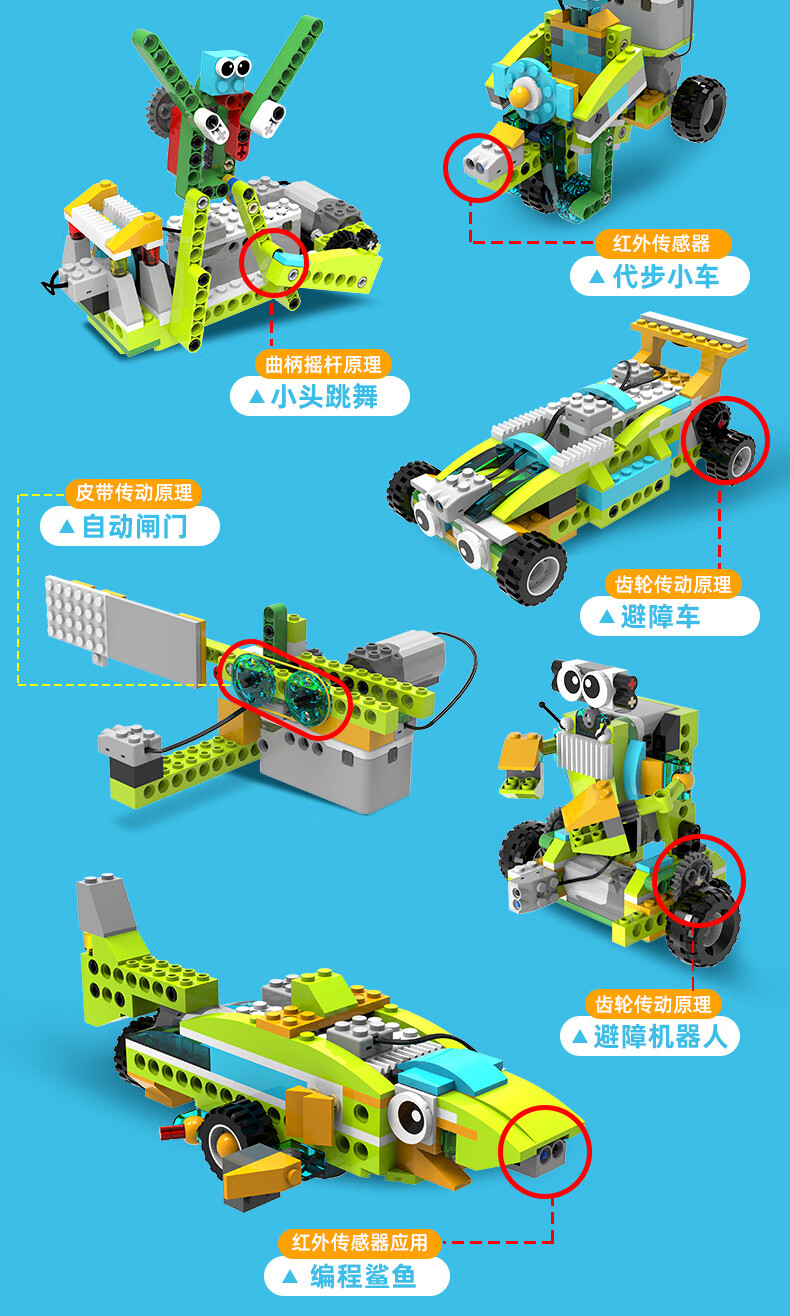 红外传感器
▲代步小车

曲柄摇杆原理
▲小头跳舞

皮带传动原理
▲自动闸门

齿轮传动原理
▲避障车

齿轮传动原理
▲避障机器人

红外传感器应用
▲编程鲨鱼