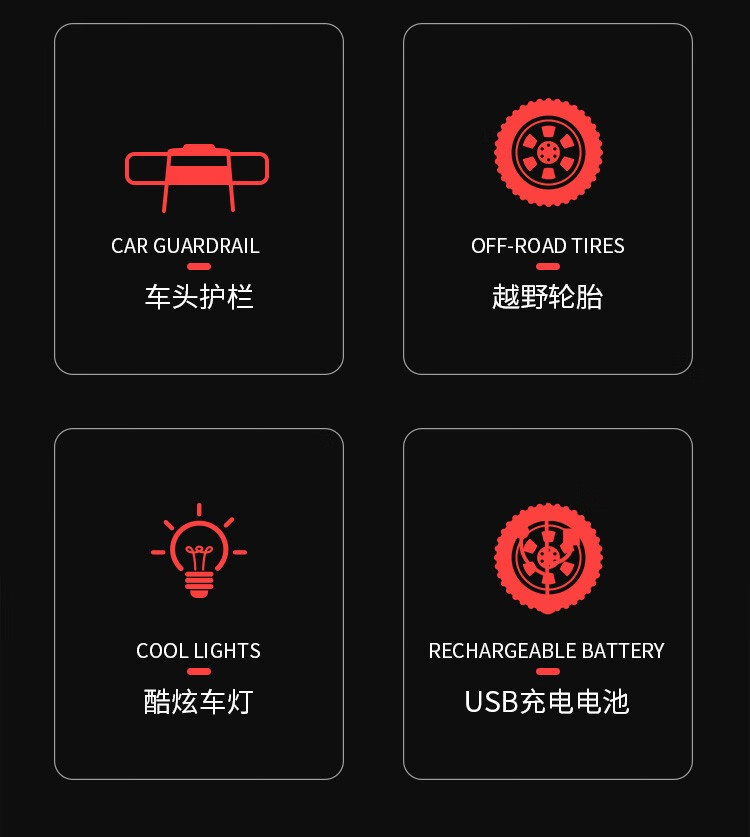 CAR GUARDRAIL

车头护栏

OFF-ROAD TIRES

越野轮胎

COOL LIGHTS

酷炫车灯

RECHARGEABLE BATTERY

USB充电电池