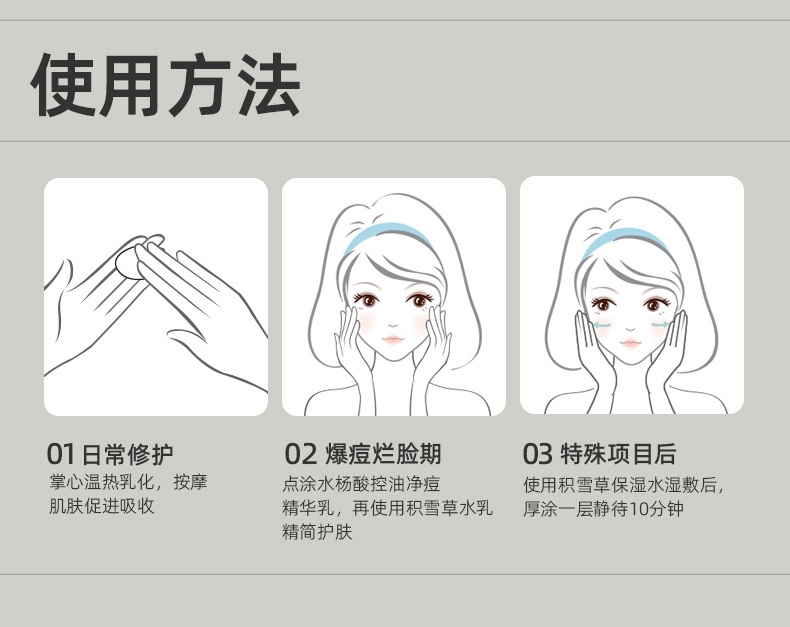 使用方法

01 日常修护
掌心温热乳化，按摩肌肤促进吸收

02 爆痘烂脸期
点涂水杨酸控油净痘精华乳，再使用积雪草水乳精简护肤

03 特殊项目后
使用积雪草保湿水湿敷后，厚涂一层静待10分钟