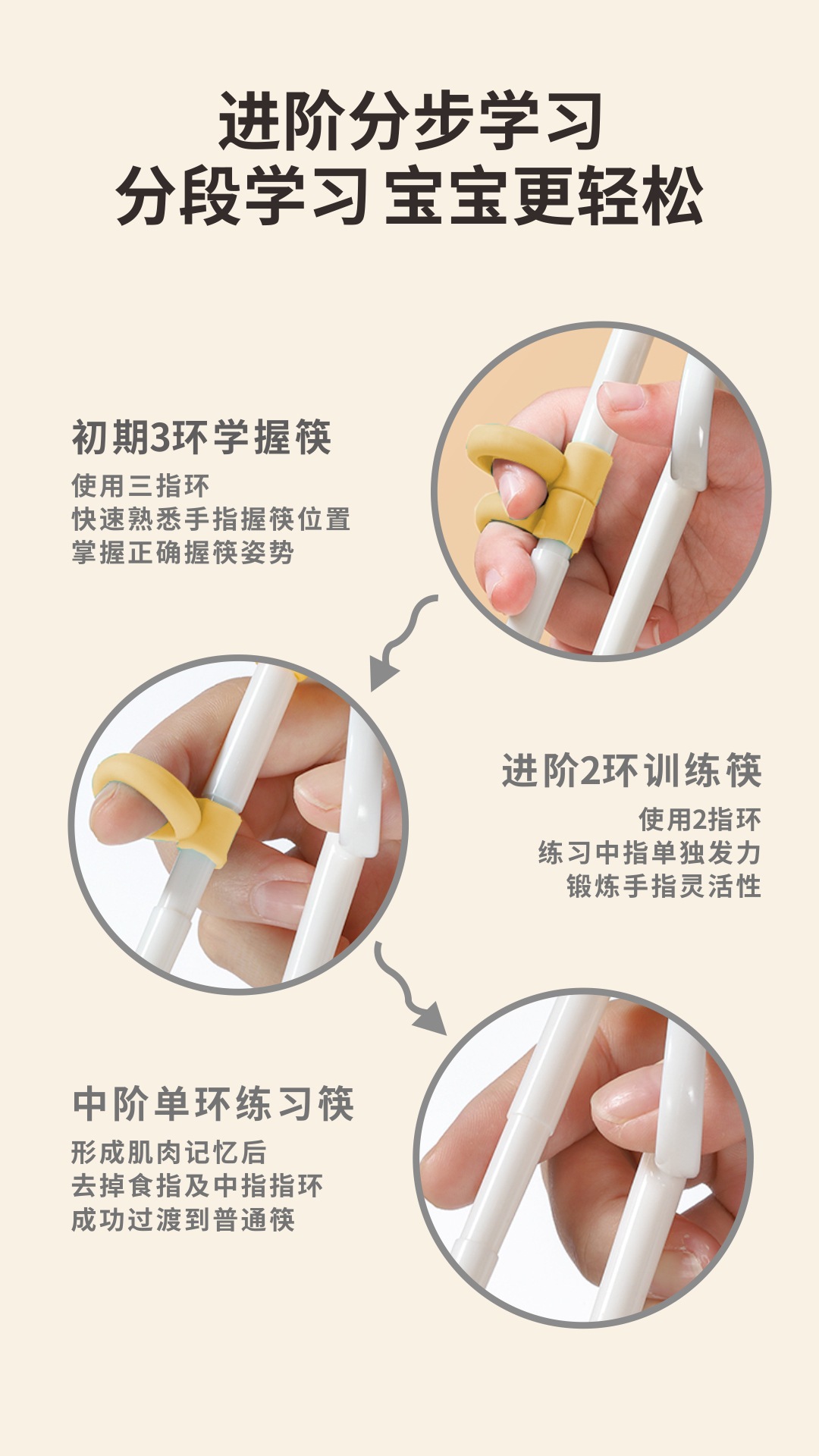 进阶分步学习
分段学习 宝宝更轻松

初期3环学握筷
使用三指环
快速熟悉手指握筷位置
掌握正确握筷姿势

进阶2环训练筷
使用2指环
练习中指单独发力
锻炼手指灵活性

中阶单环练习筷
形成肌肉记忆后
去掉食指及中指指环
成功过渡到普通筷