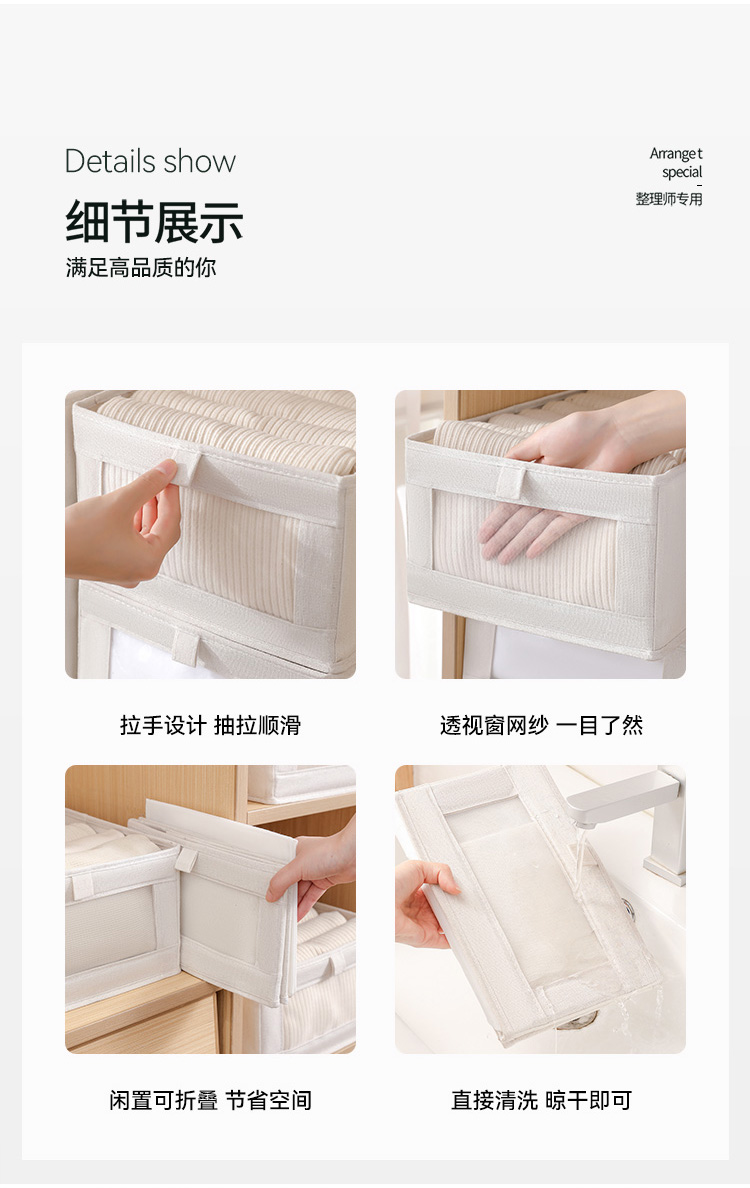 Details show
细节展示
满足高品质的你

Arrange t
special
整理师专用

拉手设计 抽拉顺滑

透视窗网纱 一目了然

闲置可折叠 节省空间

直接清洗 晾干即可