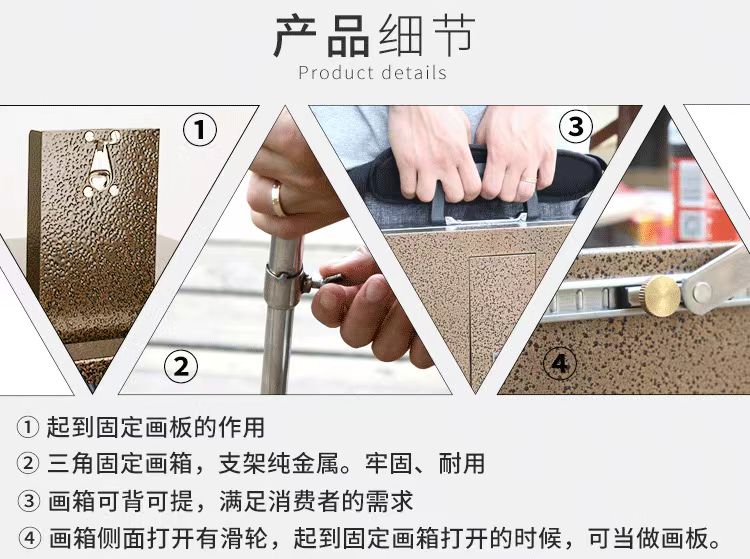 产品细节
Product details

①

②

③

④

① 起到固定画板的作用
② 三角固定画箱，支架纯金属。牢固、耐用
③ 画箱可背可提，满足消费者的需求
④ 画箱侧面打开有滑轮，起到固定画箱打开的时候，可当做画板。