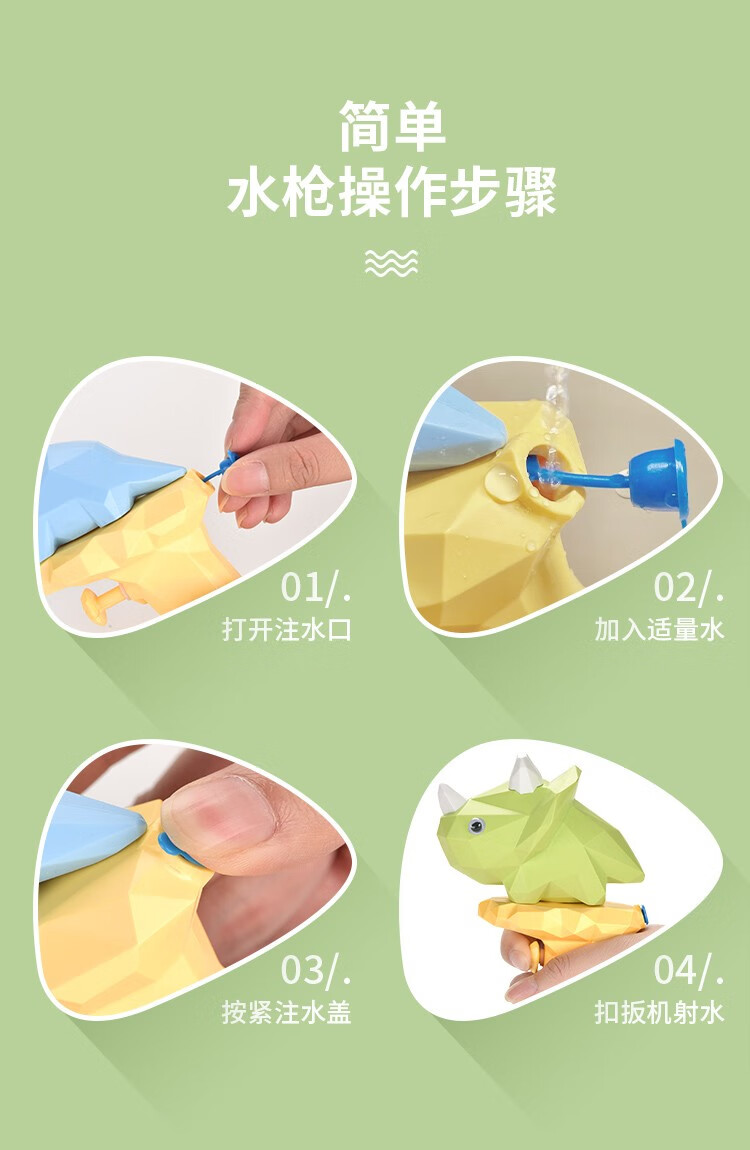 简单
水枪操作步骤

01/.
打开注水口

02/.
加入适量水

03/.
按紧注水盖

04/.
扣扳机射水