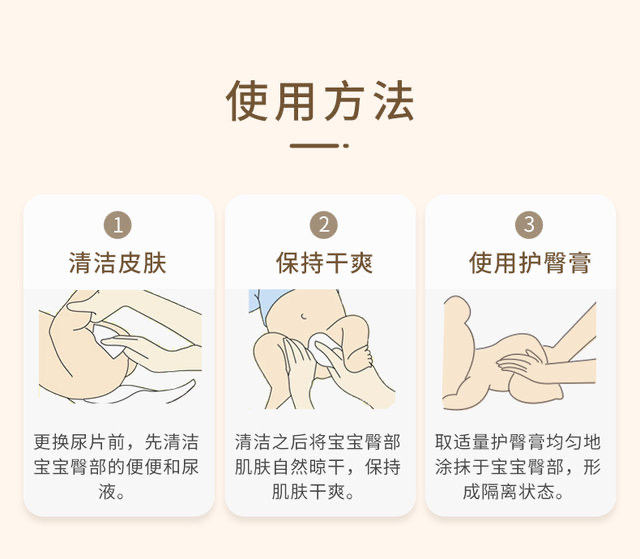 使用方法

1
清洁皮肤

更换尿片前，先清洁宝宝臀部的便便和尿液。

2
保持干爽

清洁之后将宝宝臀部肌肤自然晾干，保持肌肤干爽。

3
使用护臀膏

取适量护臀膏均匀地涂抹于宝宝臀部，形成隔离状态。