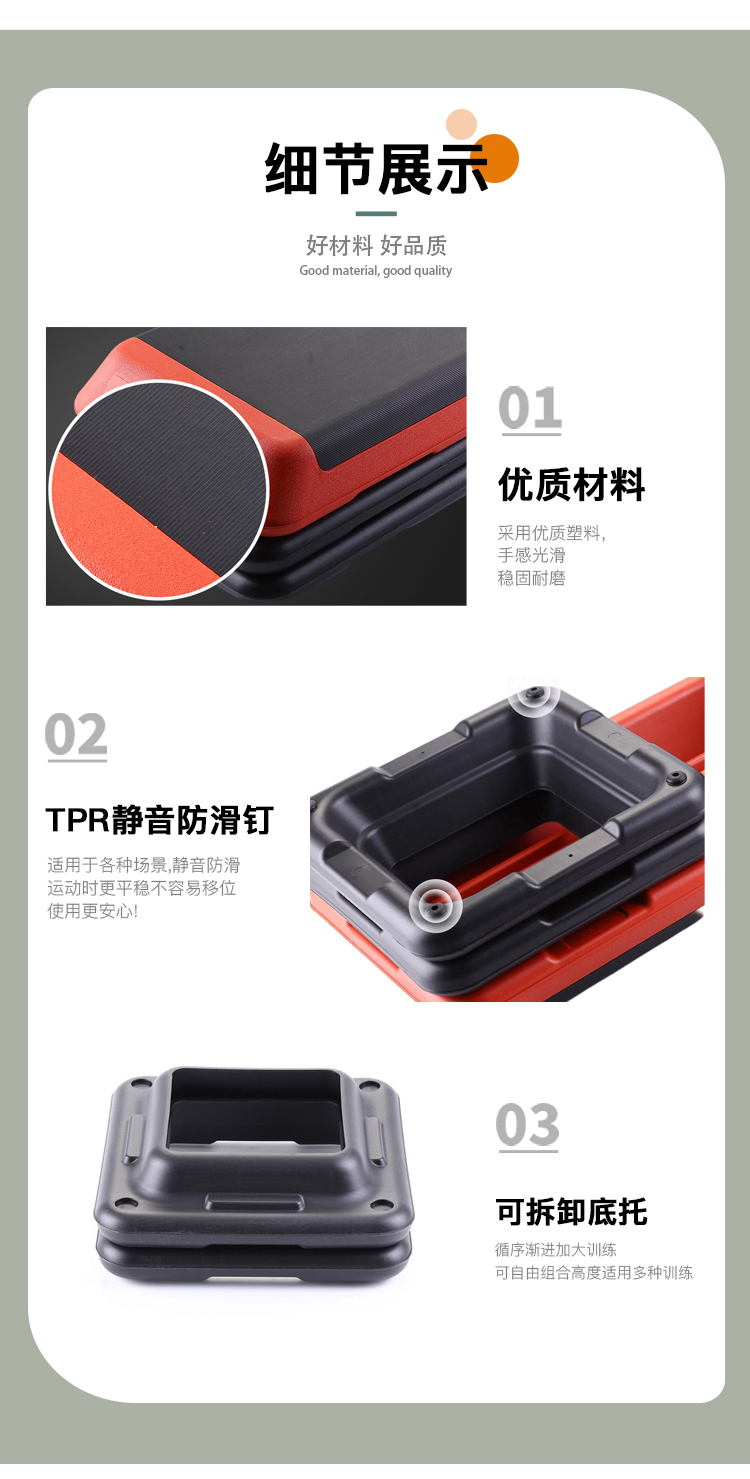 细节展示

好材料 好品质
Good material, good quality

01

优质材料

采用优质塑料,
手感光滑
稳固耐磨

02

TPR静音防滑钉

适用于各种场景,静音防滑
运动时更平稳不容易移位
使用更安心!

03

可拆卸底托

循序渐进加大训练
可自由组合高度适用多种训练