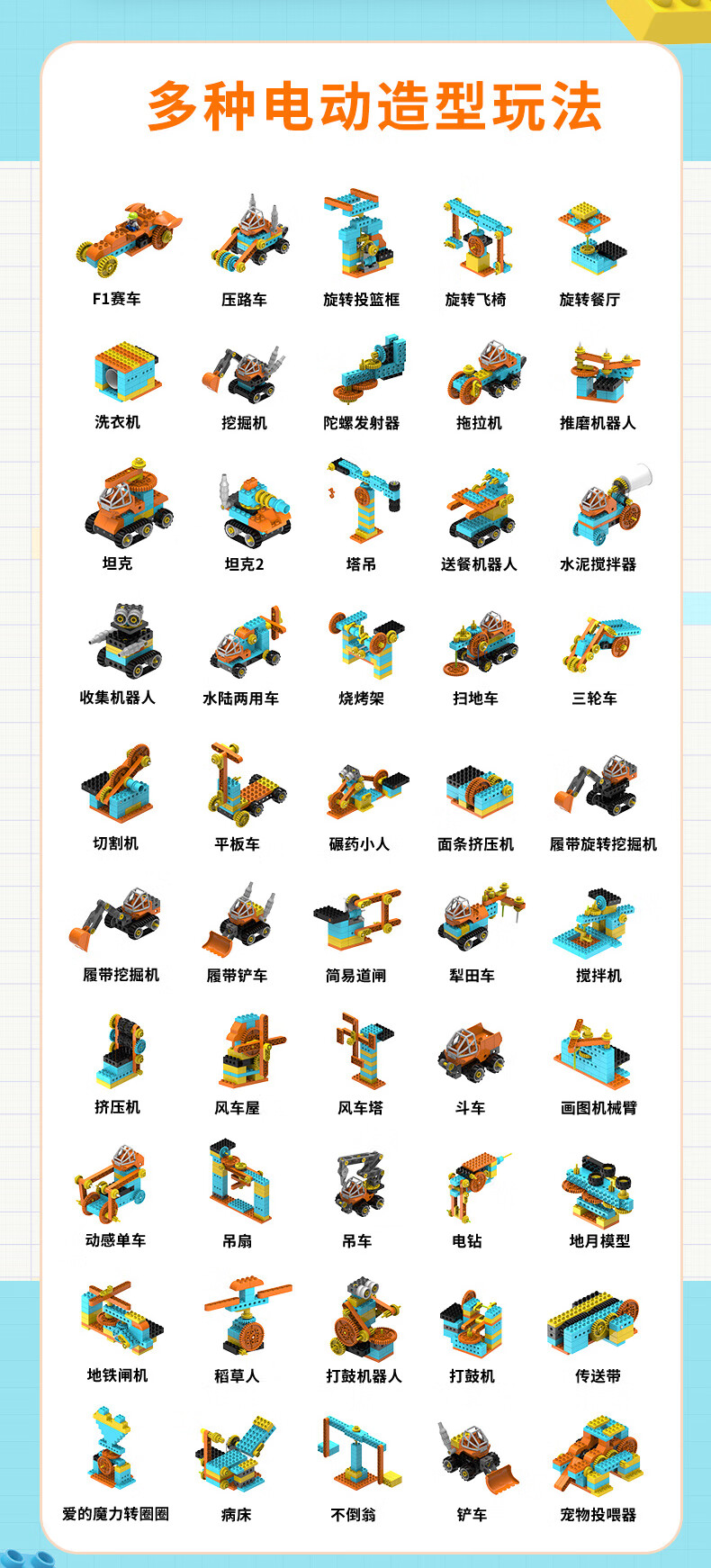 多种电动造型玩法

F1赛车 压路车 旋转投篮框 旋转飞椅 旋转餐厅

洗衣机 挖掘机 陀螺发射器 拖拉机 推磨机器人

坦克 坦克2 塔吊 送餐机器人 水泥搅拌器

收集机器人 水陆两用车 烧烤架 扫地车 三轮车

切割机 平板车 碾药小人 面条挤压机 履带旋转挖掘机

履带挖掘机 履带铲车 简易道闸 犁田车 搅拌机

挤压机 风车屋 风车塔 斗车 画图机械臂

动感单车 吊扇 吊车 电钻 地月模型

地铁闸机 稻草人 打鼓机器人 打鼓机 传送带

爱的魔力转圈圈 病床 不倒翁 铲车 宠物投喂器