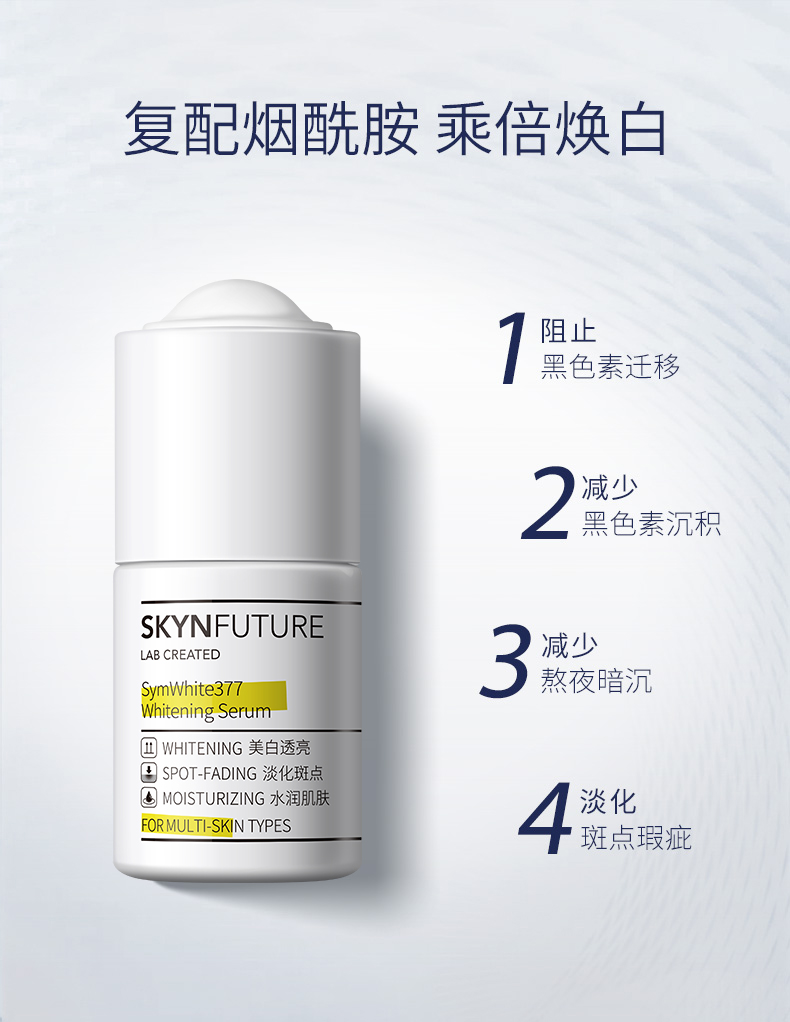 复配烟酰胺 乘倍焕白

SKYNFUTURE
LAB CREATED
SymWhite377
Whitening Serum
WHITENING 美白透亮
SPOT-FADING 淡化斑点
MOISTURIZING 水润肌肤
FOR MULTI-SKIN TYPES

1 阻止
黑色素迁移

2 减少
黑色素沉积

3 减少
熬夜暗沉

4 淡化
斑点瑕疵