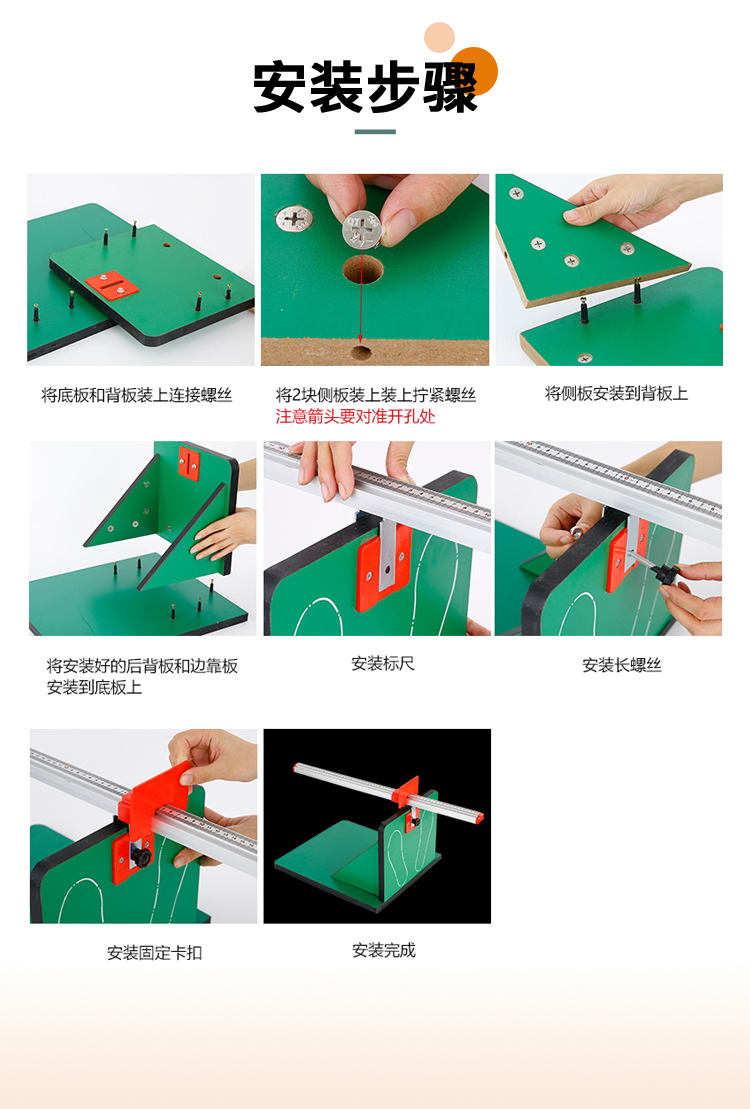 安装步骤

将底板和背板装上连接螺丝

将2块侧板装上装上拧紧螺丝
注意箭头要对准开孔处

将侧板安装到背板上

将安装好的后背板和边靠板安装到底板上

安装标尺

安装长螺丝

安装固定卡扣

安装完成