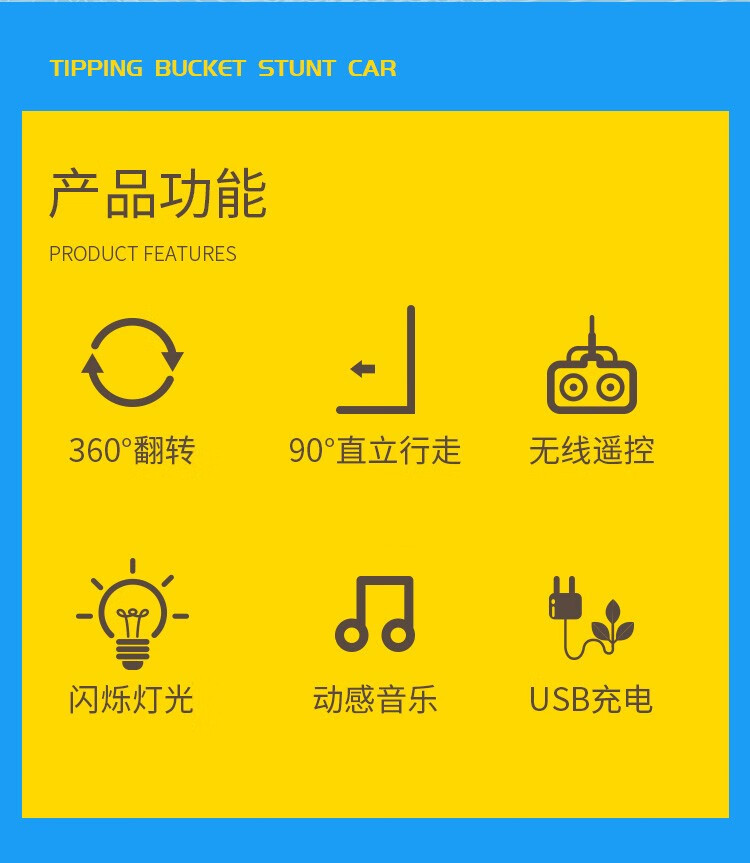 TIPPING BUCKET STUNT CAR

产品功能

PRODUCT FEATURES

360°翻转

90°直立行走

无线遥控

闪烁灯光

动感音乐

USB充电