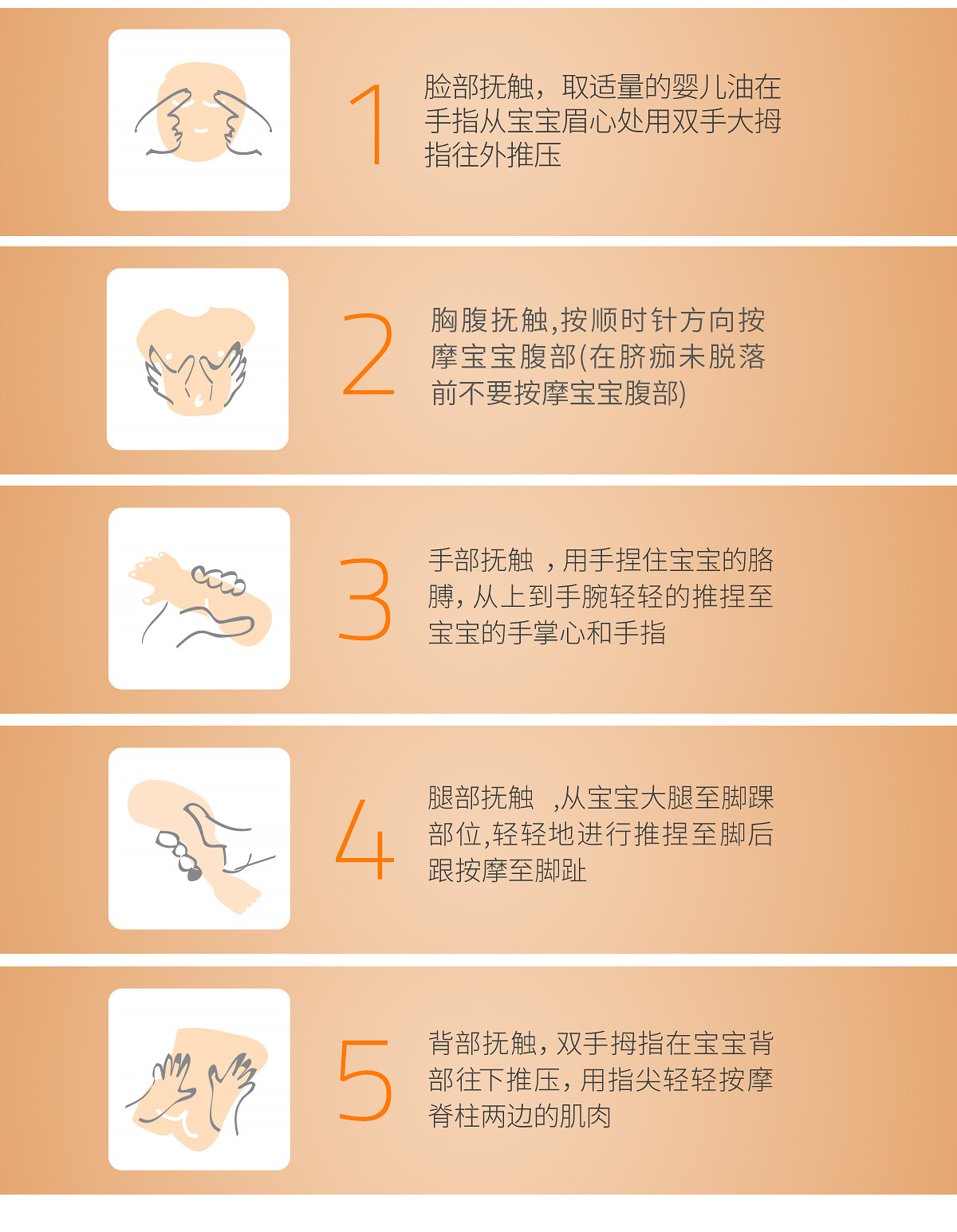 1

脸部抚触，取适量的婴儿油在手指从宝宝眉心处用双手大拇指往外推压

2

胸腹抚触,按顺时针方向按摩宝宝腹部(在脐痂未脱落前不要按摩宝宝腹部)

3

手部抚触 ，用手捏住宝宝的胳膊，从上到手腕轻轻的推捏至宝宝的手掌心和手指

4

腿部抚触 ,从宝宝大腿至脚踝部位,轻轻地进行推捏至脚后跟按摩至脚趾

5

背部抚触，双手拇指在宝宝背部往下推压，用指尖轻轻按摩脊柱两边的肌肉