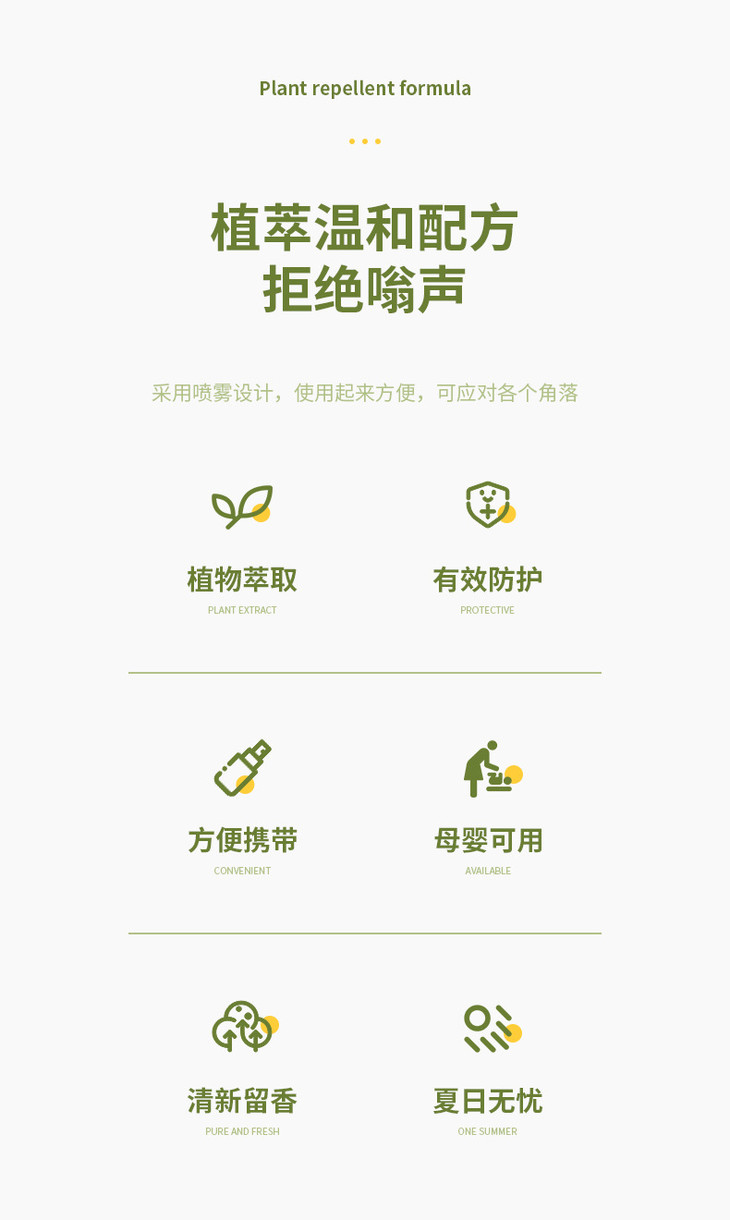 Plant repellent formula

植萃温和配方
拒绝嗡声

采用喷雾设计，使用起来方便，可应对各个角落

植物萃取
PLANT EXTRACT

有效防护
PROTECTIVE

方便携带
CONVENIENT

母婴可用
AVAILABLE

清新留香
PURE AND FRESH

夏日无忧
ONE SUMMER