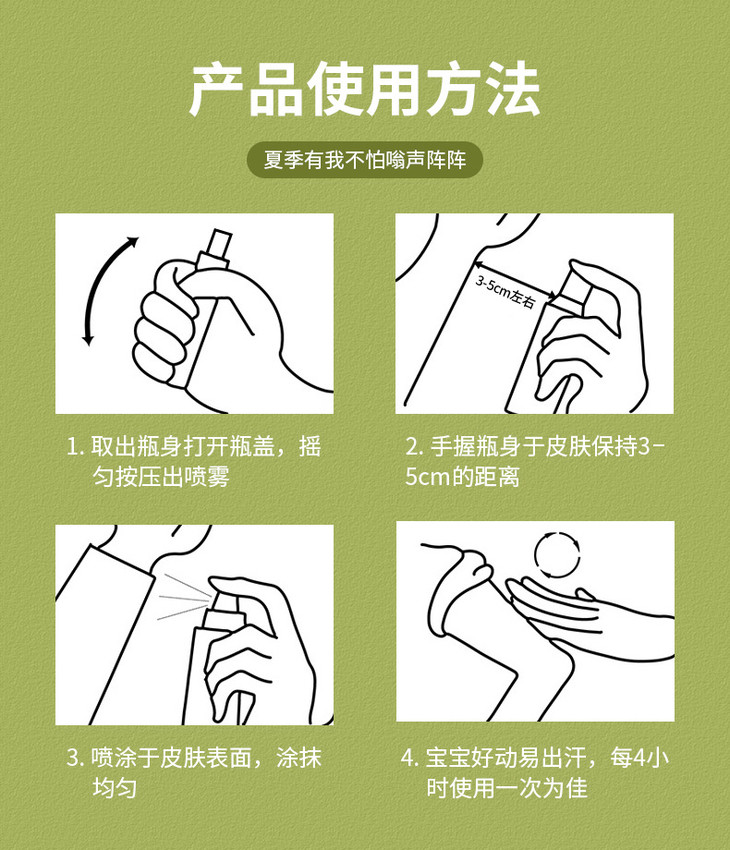 产品使用方法

夏季有我不怕嗡声阵阵

3-5cm左右

1. 取出瓶身打开瓶盖，摇匀按压出喷雾

2. 手握瓶身于皮肤保持3-5cm的距离

3. 喷涂于皮肤表面，涂抹均匀

4. 宝宝好动易出汗，每4小时使用一次为佳