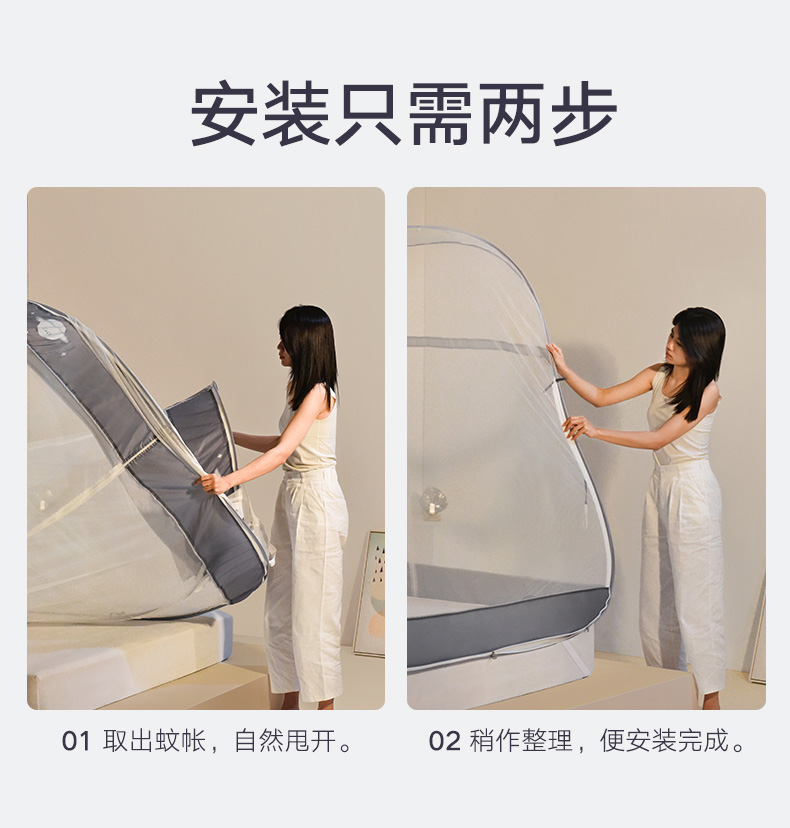 安装只需两步

01 取出蚊帐，自然甩开。

02 稍作整理，便安装完成。