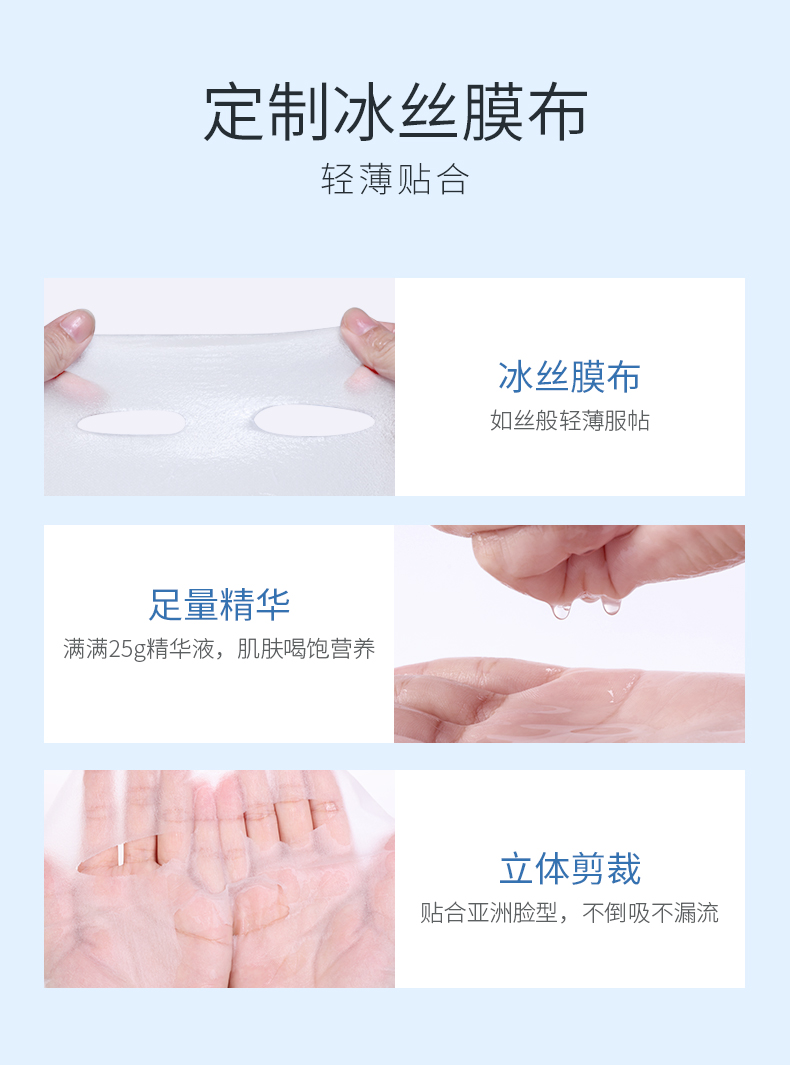 定制冰丝膜布
轻薄贴合

冰丝膜布
如丝般轻薄服帖

足量精华
满满25g精华液，肌肤喝饱营养

立体剪裁
贴合亚洲脸型，不倒吸不漏流