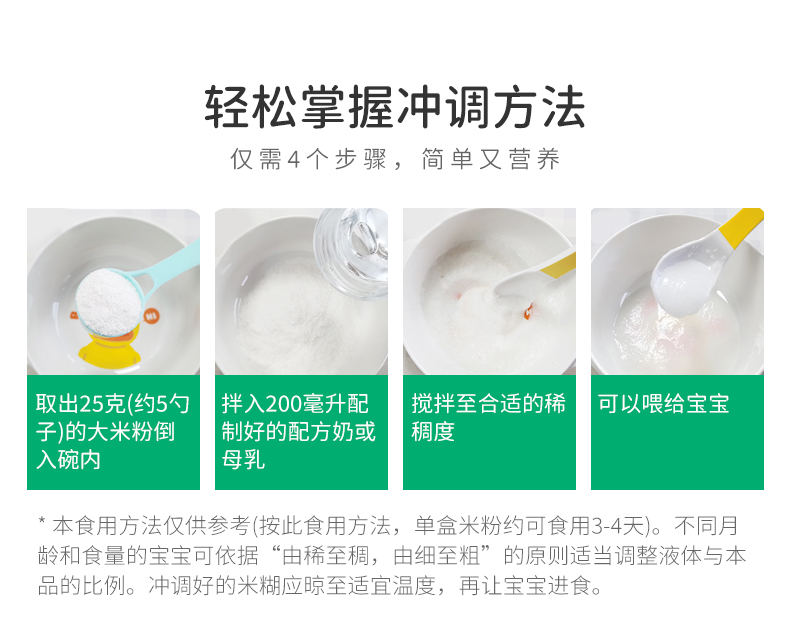 轻松掌握冲调方法

仅需4个步骤，简单又营养

取出25克(约5勺子)的大米粉倒入碗内

拌入200毫升配制好的配方奶或母乳

搅拌至合适的稀稠度

可以喂给宝宝

* 本食用方法仅供参考(按此食用方法，单盒米粉约可食用3-4天)。不同月龄和食量的宝宝可依据“由稀至稠，由细至粗”的原则适当调整液体与本品的比例。冲调好的米糊应晾至适宜温度，再让宝宝进食。