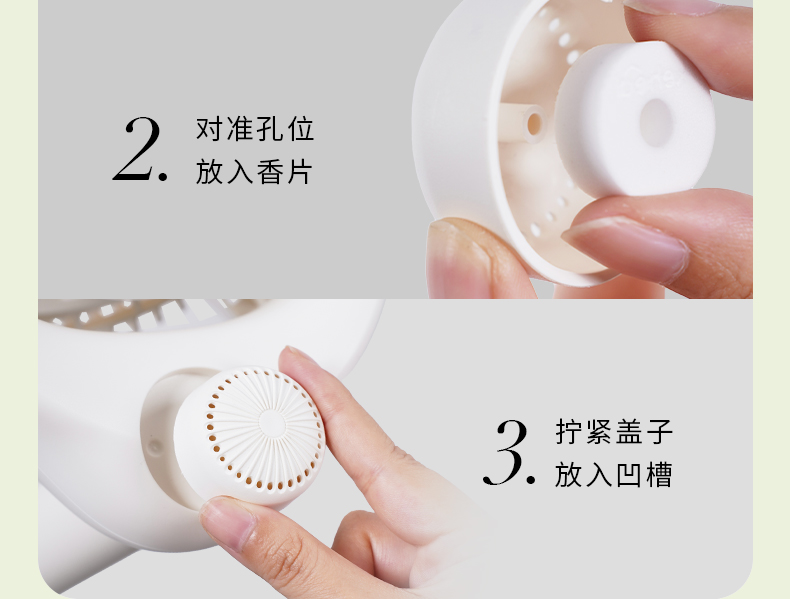 2. 对准孔位
放入香片

3. 拧紧盖子
放入凹槽