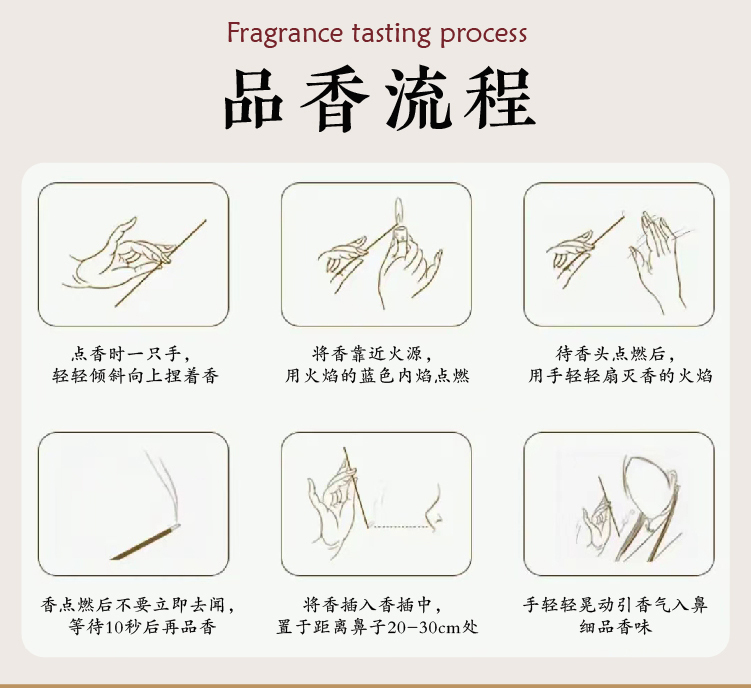 Fragrance tasting process

品香流程

点香时一只手，
轻轻倾斜向上捏着香

将香靠近火源，
用火焰的蓝色内焰点燃

待香头点燃后，
用手轻轻扇灭香的火焰

香点燃后不要立即去闻，
等待10秒后再品香

将香插入香插中，
置于距离鼻子20-30cm处

手轻轻晃动引香气入鼻
细品香味