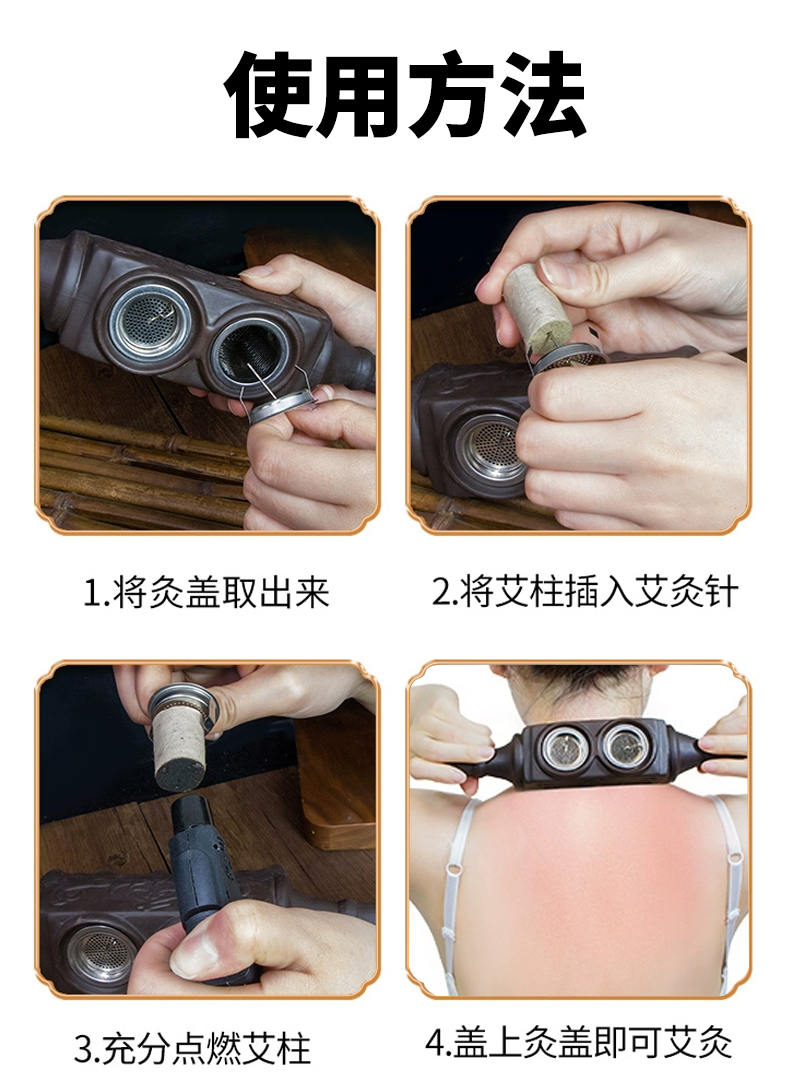 使用方法

1.将灸盖取出来

2.将艾柱插入艾灸针

3.充分点燃艾柱

4.盖上灸盖即可艾灸