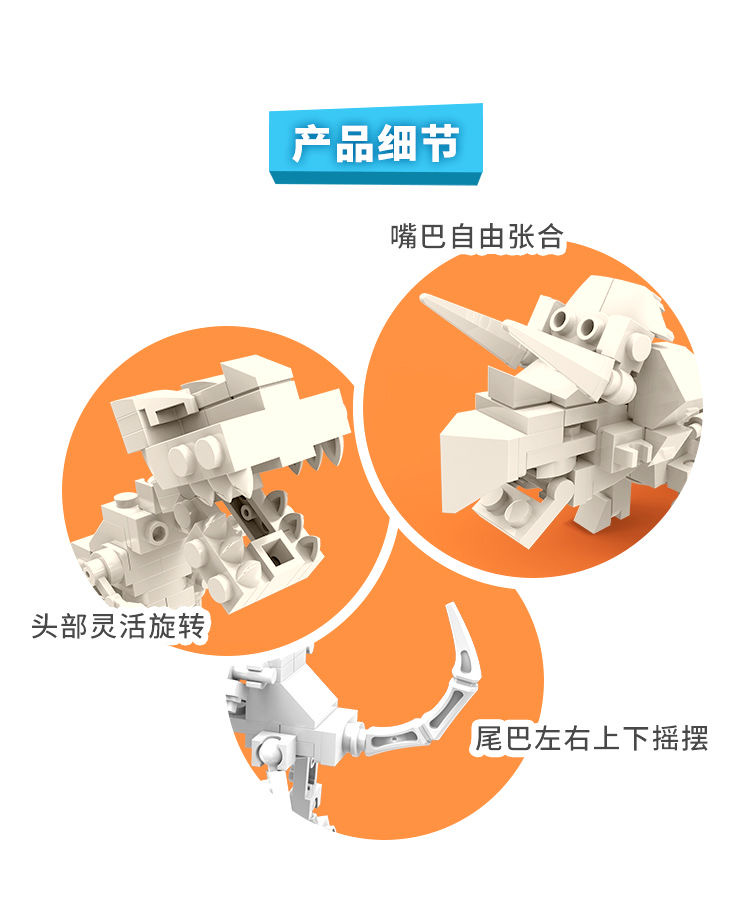 产品细节

嘴巴自由张合

头部灵活旋转

尾巴左右上下摇摆