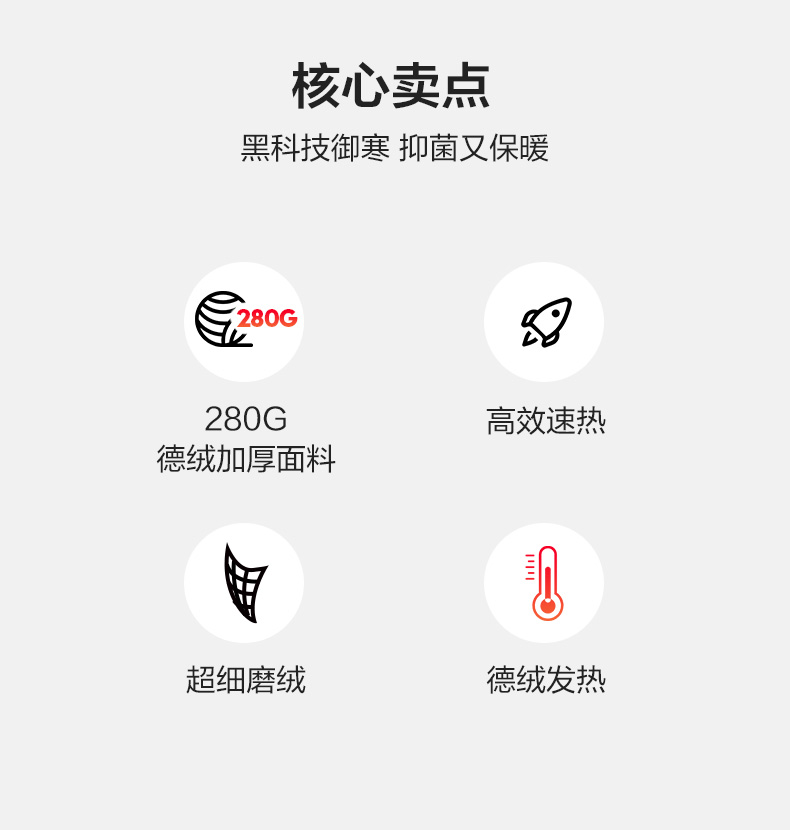 核心卖点

黑科技御寒 抑菌又保暖

280G

280G
德绒加厚面料

高效速热

超细磨绒

德绒发热