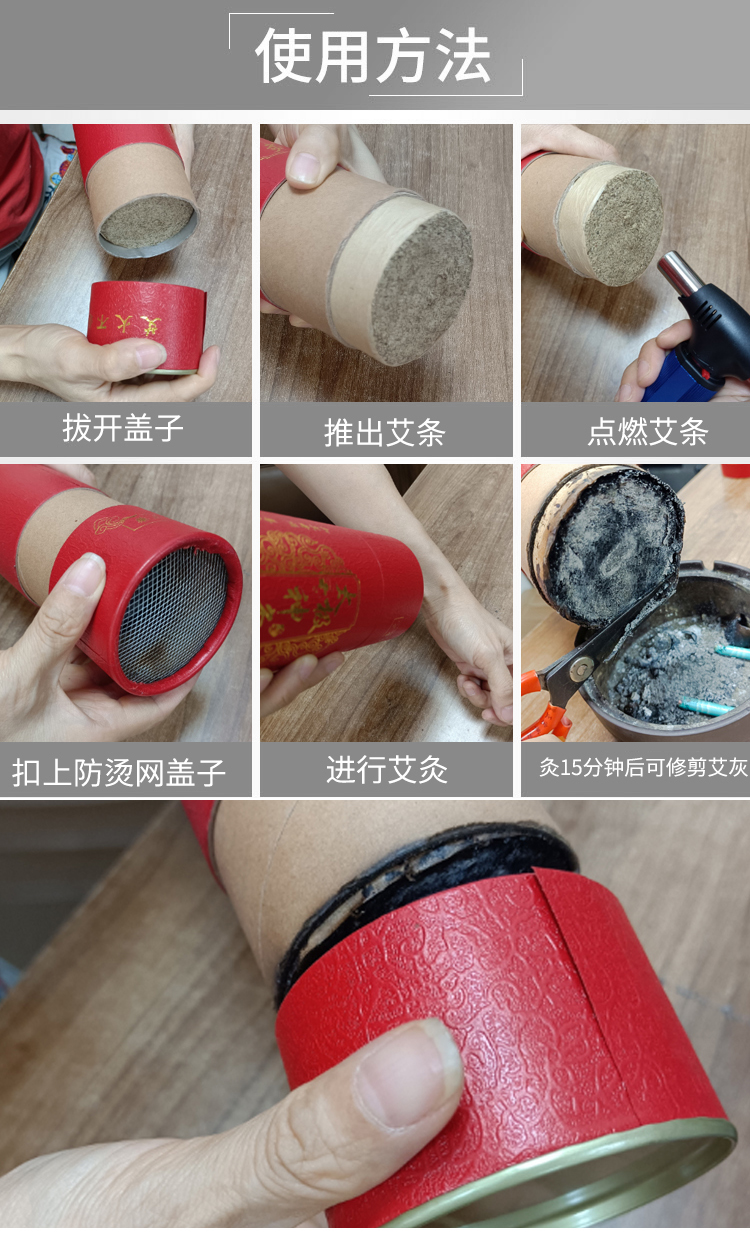 使用方法

拔开盖子

推出艾条

点燃艾条

扣上防烫网盖子

进行艾灸

灸15分钟后可修剪艾灰