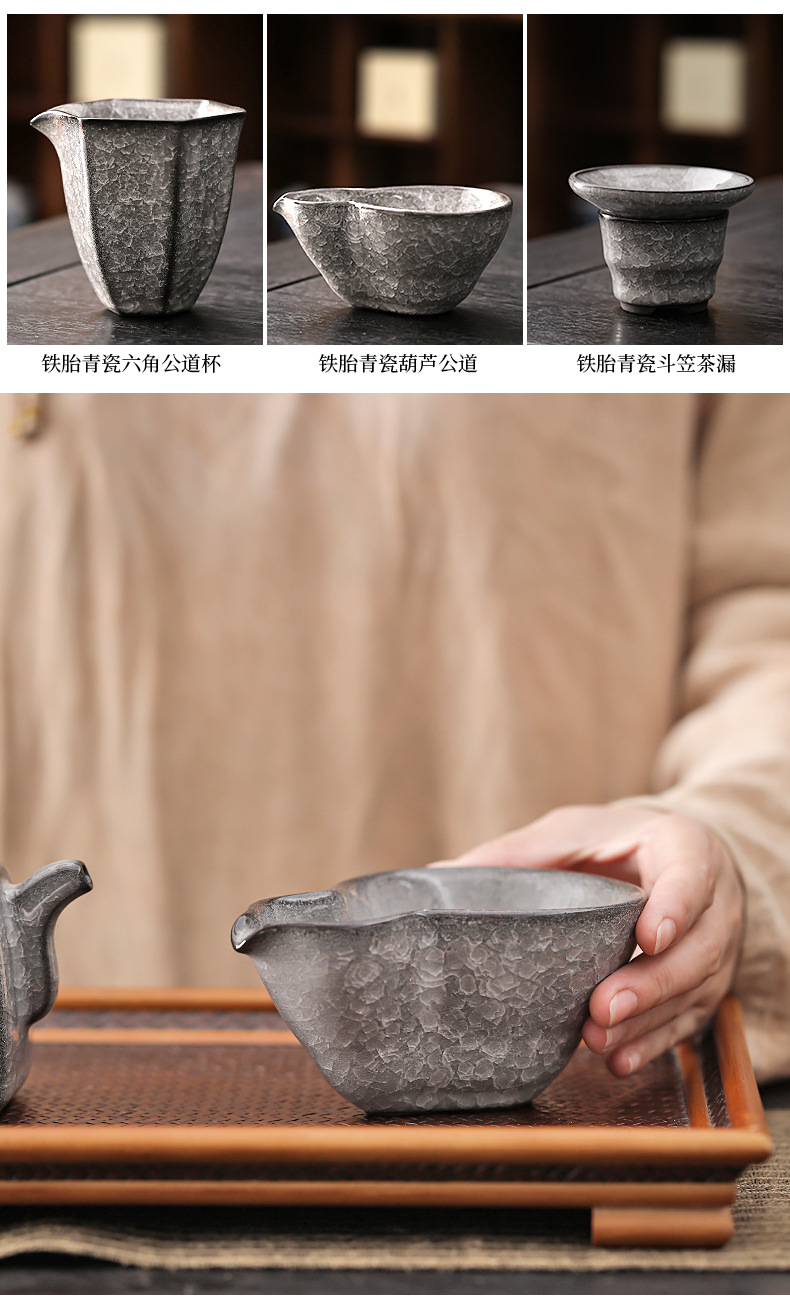 铁胎青瓷六角公道杯

铁胎青瓷葫芦公道

铁胎青瓷斗笠茶漏