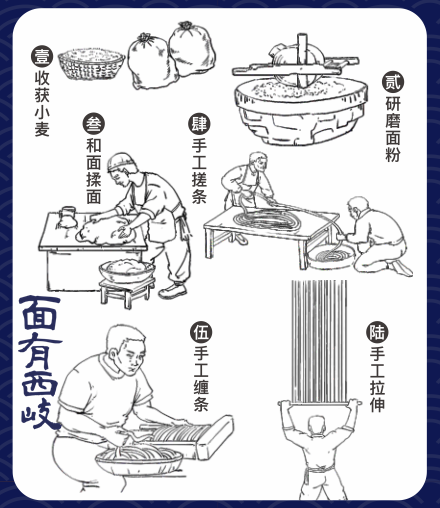 壹
收获小麦

贰
研磨面粉

叁
和面揉面

肆
手工搓条

面有西岐

伍
手工缠条

陆
手工拉伸